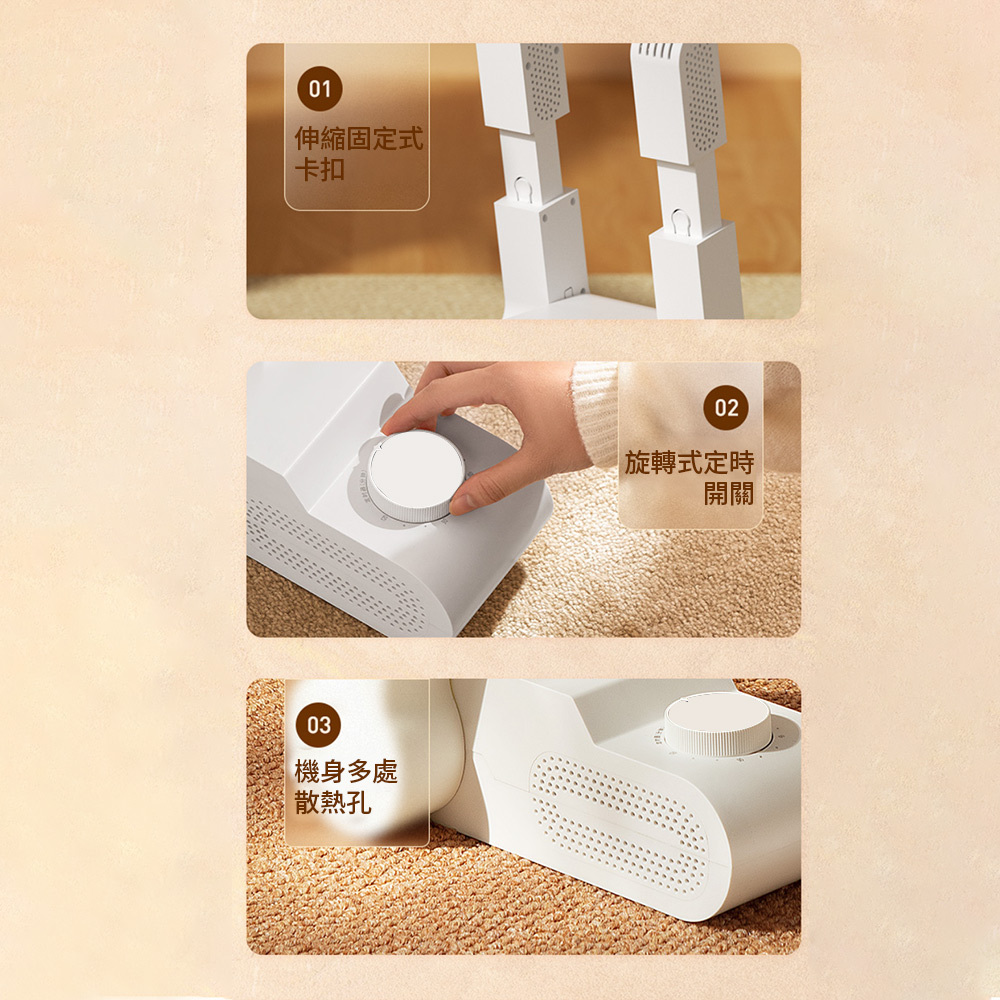 01
伸縮固定式卡扣

02
旋轉式定時開關

03
機身多處散熱孔