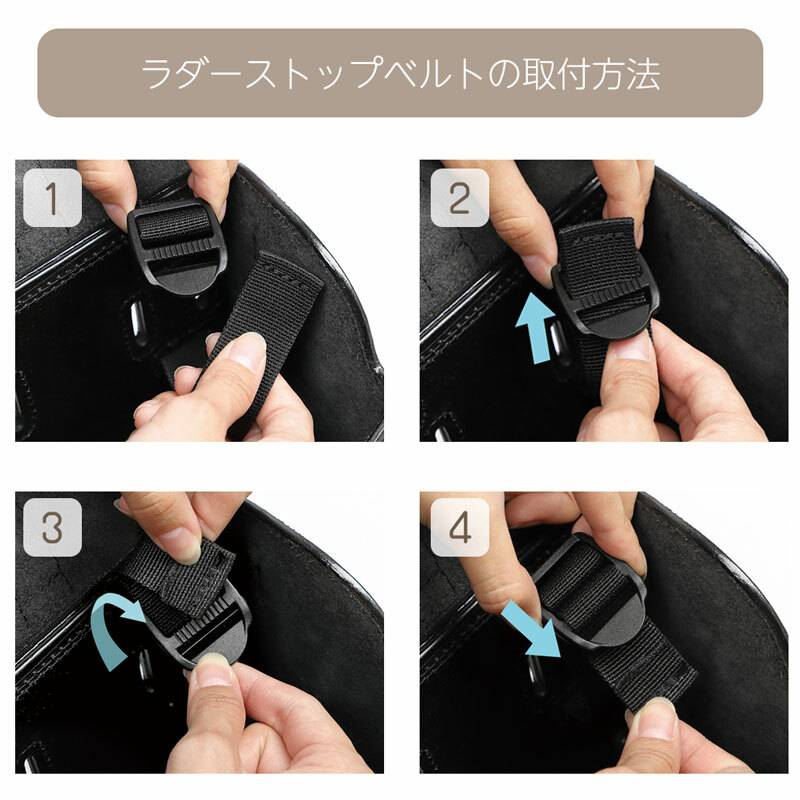 ラダーストップベルトの取付方法

1

2

3

4