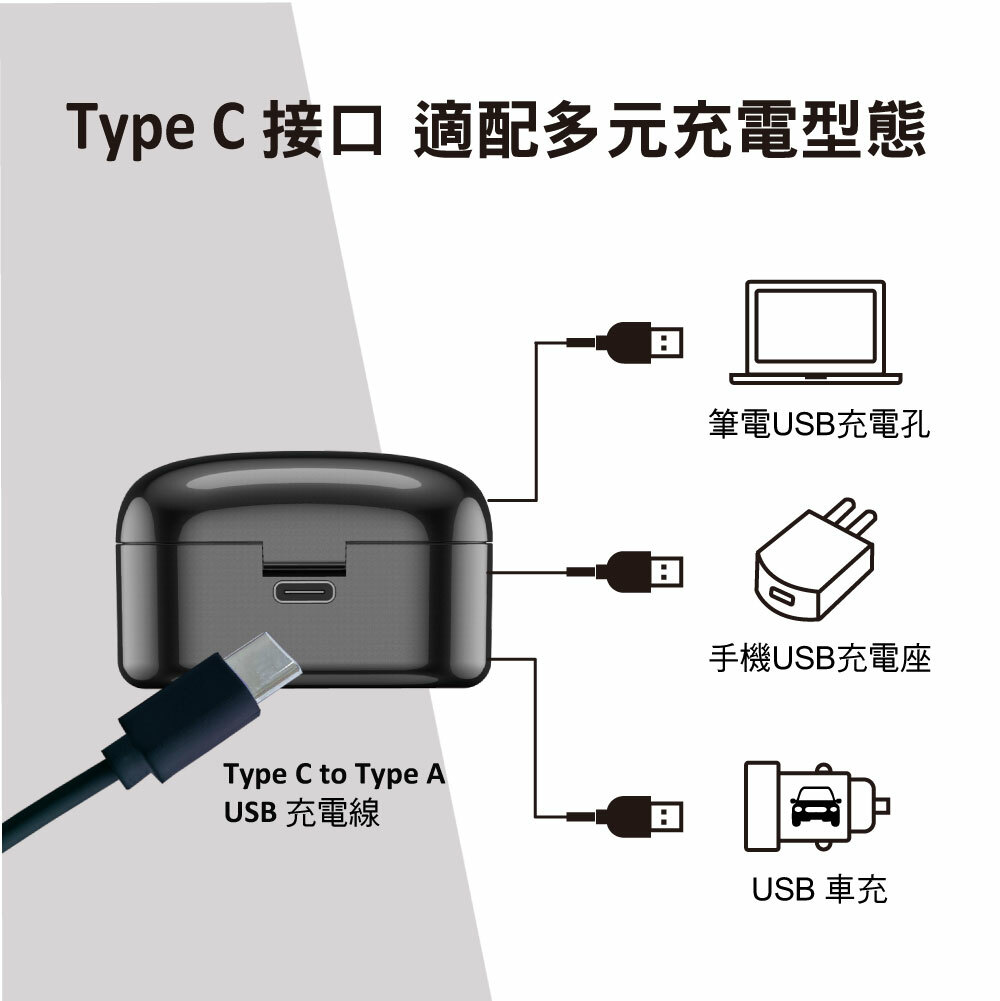 Type C 接口 適配多元充電型態

筆電USB充電孔

手機USB充電座

Type C to Type A
USB 充電線

USB 車充