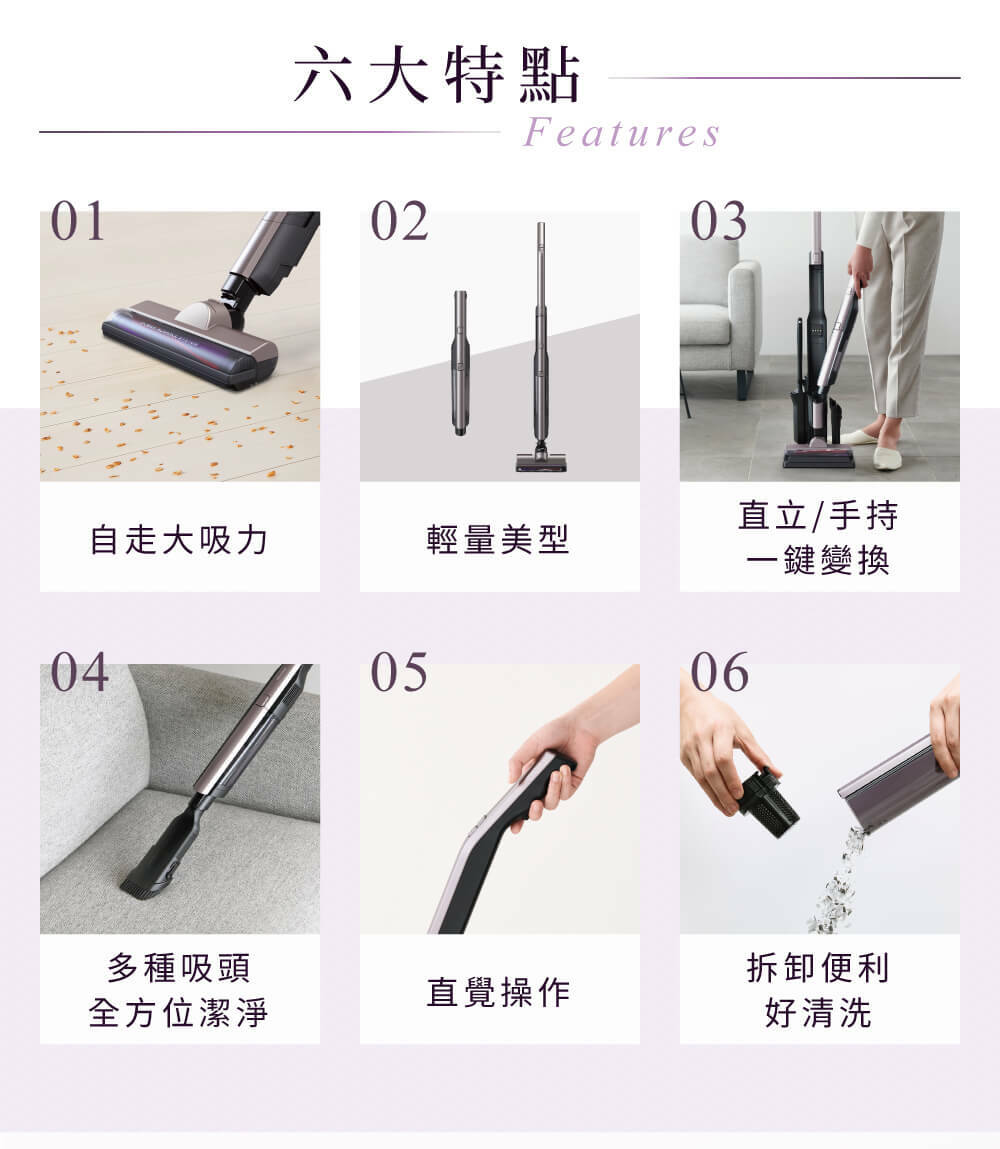 六大特點

Features

01

自走大吸力

02

輕量美型

03

直立/手持
一鍵變換

04

多種吸頭
全方位潔淨

05

直覺操作

06

拆卸便利
好清洗