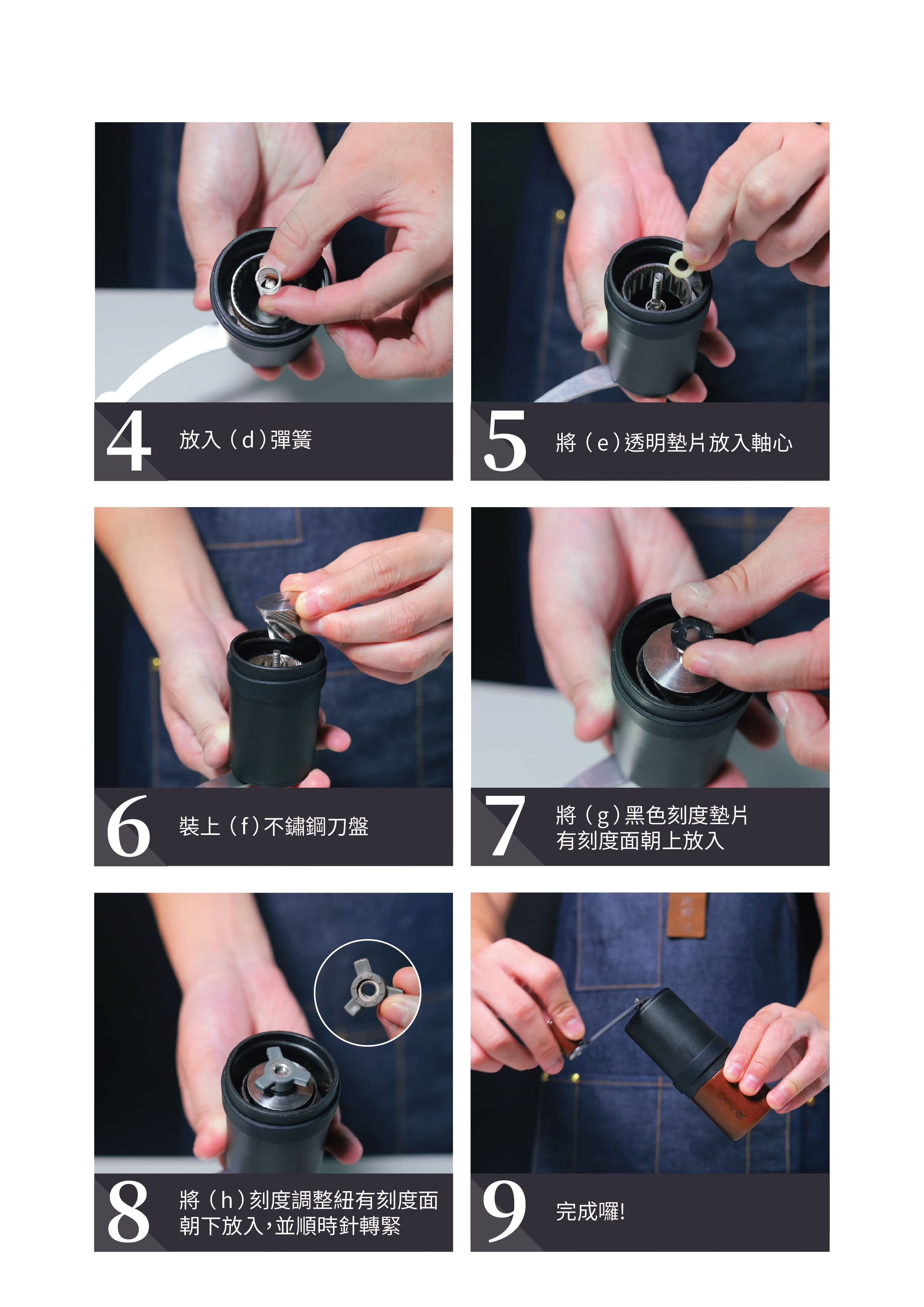 4 放入（d）彈簧

5 將（e）透明墊片放入軸心

6 裝上（f）不鏽鋼刀盤

7 將（g）黑色刻度墊片有刻度面朝上放入

8 將（h）刻度調整紐有刻度面朝下放入，並順時針轉緊

9 完成囉！