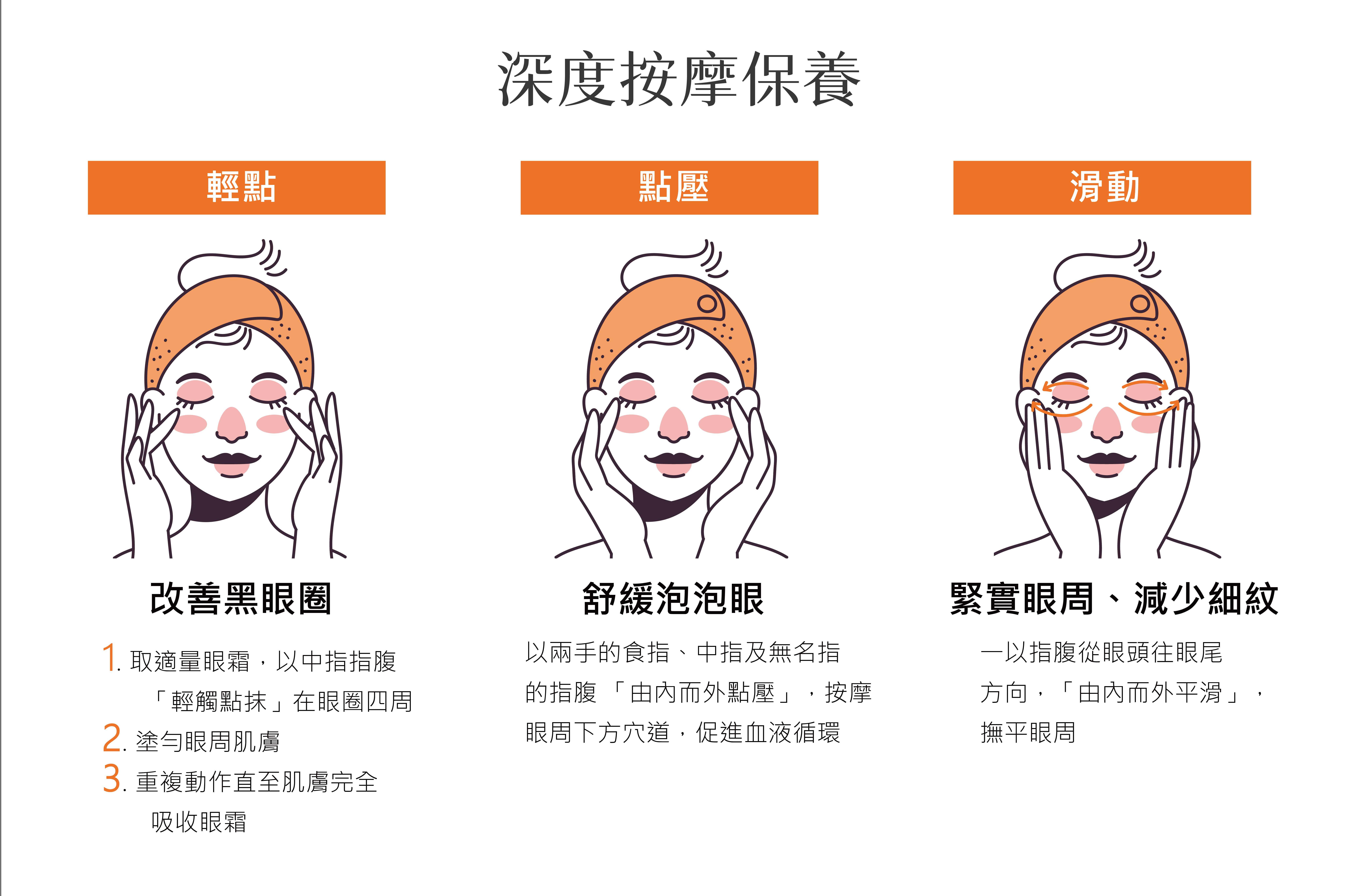 深度按摩保養

輕點

改善黑眼圈

1. 取適量眼霜，以中指指腹「輕觸點抹」在眼圈四周
2. 塗勻眼周肌膚
3. 重複動作直至肌膚完全吸收眼霜

點壓

舒緩泡泡眼

以兩手的食指、中指及無名指的指腹「由內而外點壓」，按摩眼周下方穴道，促進血液循環

滑動

緊實眼周、減少細紋

一以指腹從眼頭往眼尾方向，「由內而外平滑」，撫平眼周