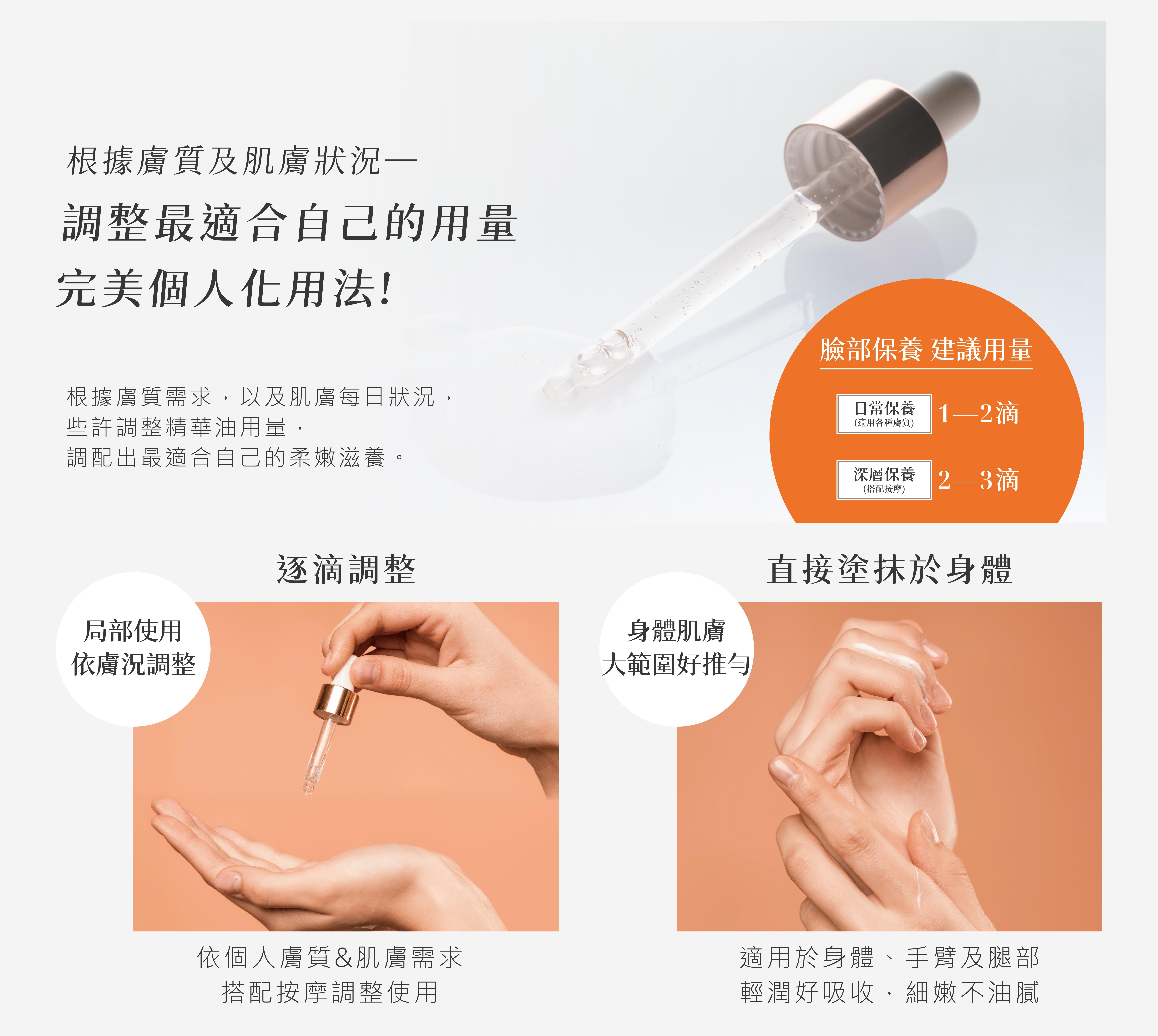 根據膚質及肌膚狀況—

調整最適合自己的用量

完美個人化用法!

根據膚質需求，以及肌膚每日狀況，
些許調整精華油用量，
調配出最適合自己的柔嫩滋養。

臉部保養 建議用量

日常保養
(適用各種膚質)
1—2滴

深層保養
(搭配按摩)
2—3滴

逐滴調整

局部使用
依膚況調整

依個人膚質&肌膚需求
搭配按摩調整使用

直接塗抹於身體

身體肌膚
大範圍好推勻

適用於身體、手臂及腿部
輕潤好吸收，細嫩不油膩