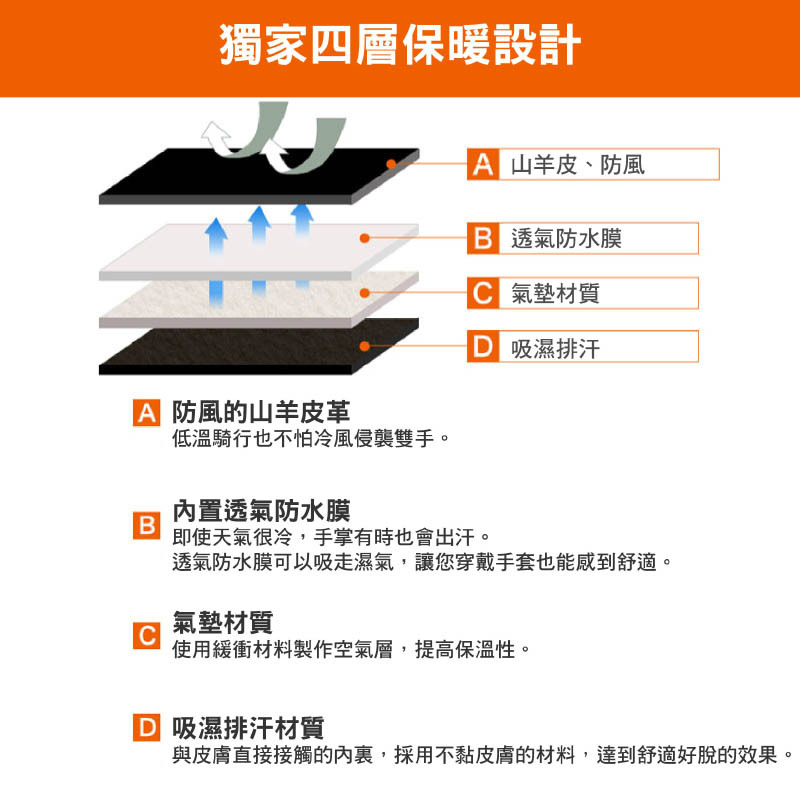 獨家四層保暖設計

A 山羊皮、防風

B 透氣防水膜

C 氣墊材質

D 吸濕排汗

A 防風的山羊皮革
低溫騎行也不怕冷風侵襲雙手。

B 內置透氣防水膜
即使天氣很冷，手掌有時也會出汗。
透氣防水膜可以吸走濕氣，讓您穿戴手套也能感到舒適。

C 氣墊材質
使用緩衝材料製作空氣層，提高保溫性。

D 吸濕排汗材質
與皮膚直接接觸的內裏，採用不黏皮膚的材料，達到舒適好脫的效果。