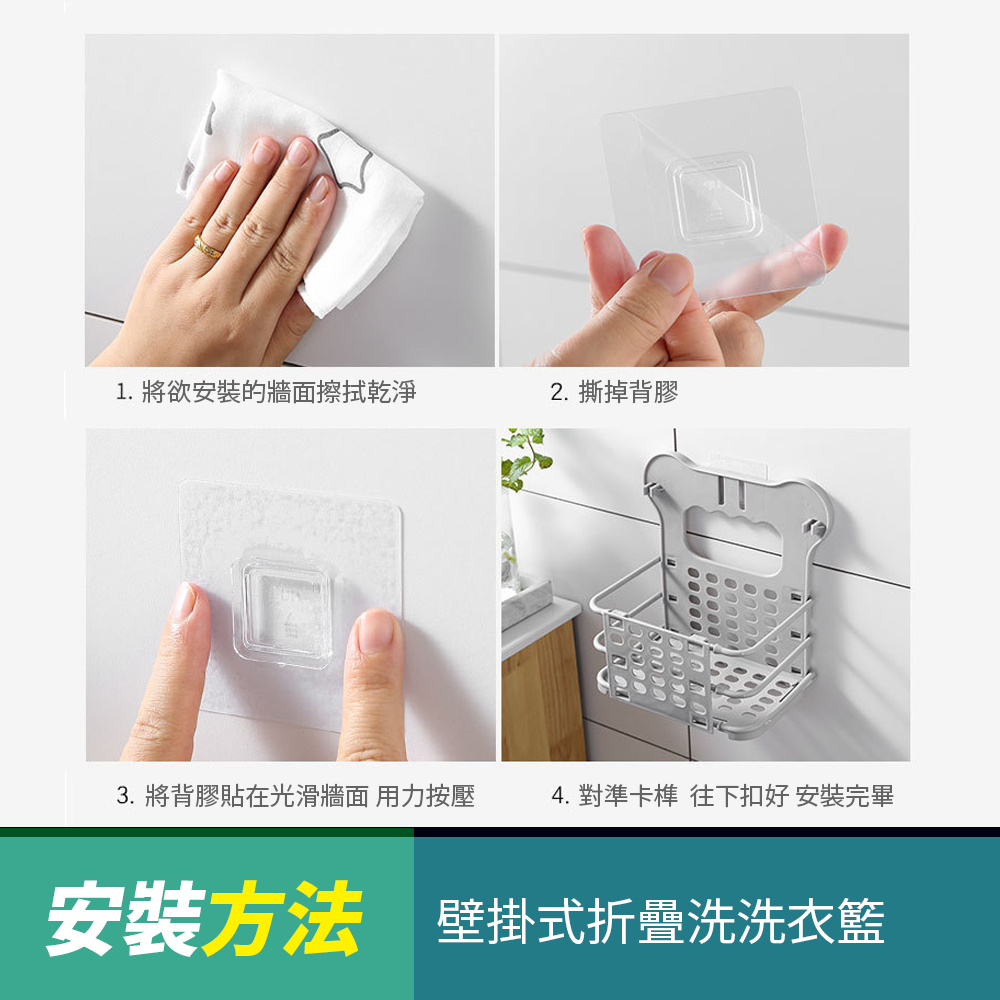 1. 將欲安裝的牆面擦拭乾淨

2. 撕掉背膠

3. 將背膠貼在光滑牆面 用力按壓

4. 對準卡榫 往下扣好 安裝完畢

安裝方法

壁掛式折疊洗洗衣籃