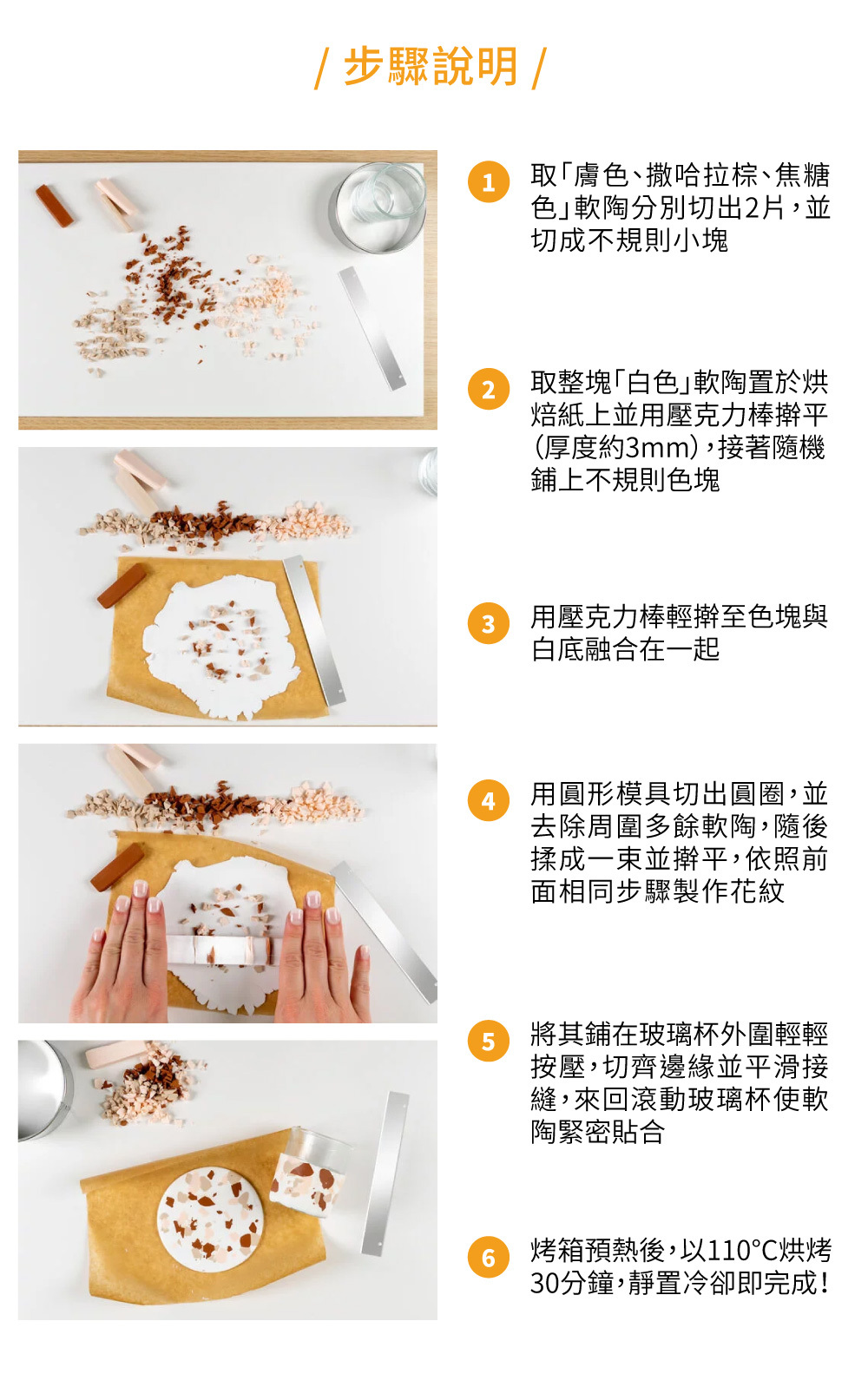 / 步驟說明 /

1 取「膚色、撒哈拉棕、焦糖色」軟陶分別切出2片，並切成不規則小塊

2 取整塊「白色」軟陶置於烘焙紙上並用壓克力棒擀平（厚度約3mm），接著隨機鋪上不規則色塊

3 用壓克力棒輕擀至色塊與白底融合在一起

4 用圓形模具切出圓圈，並去除周圍多餘軟陶，隨後揉成一束並擀平，依照前面相同步驟製作花紋

5 將其鋪在玻璃杯外圍輕輕按壓，切齊邊緣並平滑接縫，來回滾動玻璃杯使軟陶緊密貼合

6 烤箱預熱後，以110°C烘烤30分鐘，靜置冷卻即完成！