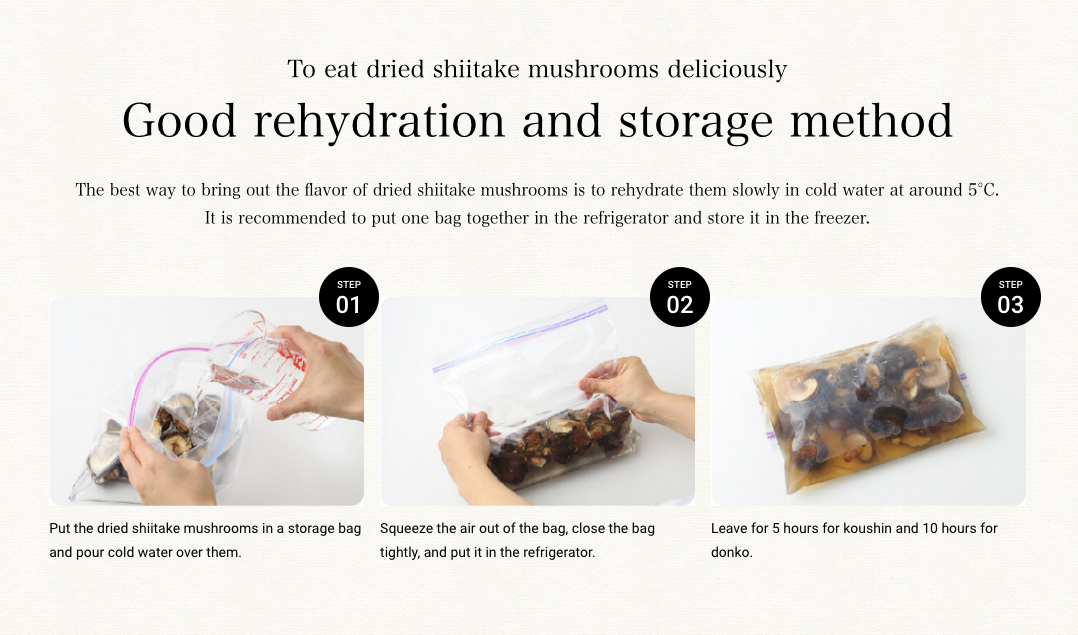 To eat dried shiitake mushrooms deliciously

Good rehydration and storage method

The best way to bring out the flavor of dried shiitake mushrooms is to rehydrate them slowly in cold water at around 5°C. It is recommended to put one bag together in the refrigerator and store it in the freezer.

STEP 01

Put the dried shiitake mushrooms in a storage bag and pour cold water over them.

STEP 02

Squeeze the air out of the bag, close the bag tightly, and put it in the refrigerator.

STEP 03

Leave for 5 hours for koushin and 10 hours for donko.