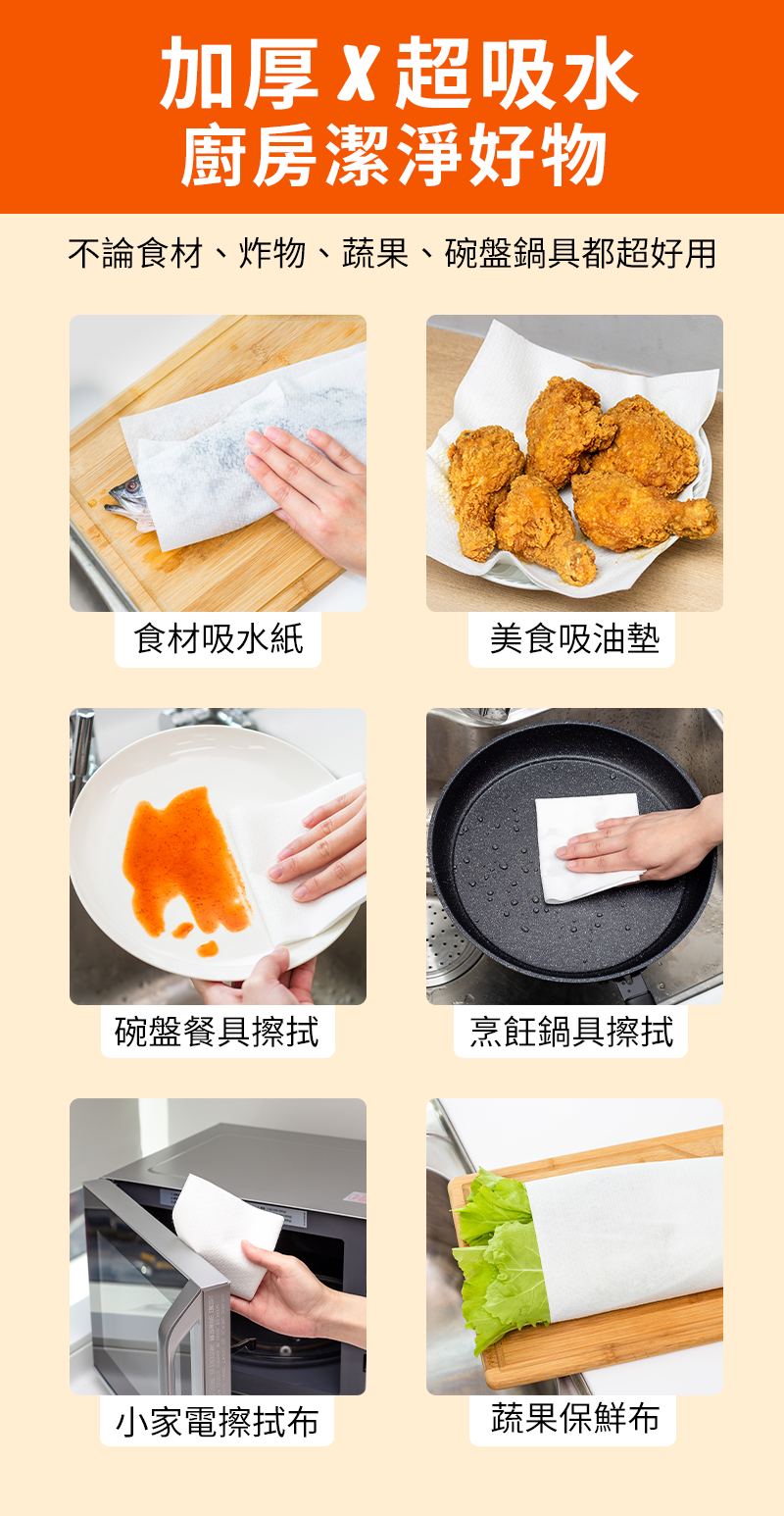 加厚 X 超吸水
廚房潔淨好物

不論食材、炸物、蔬果、碗盤鍋具都超好用

食材吸水紙

美食吸油墊

碗盤餐具擦拭

烹飪鍋具擦拭

小家電擦拭布

蔬果保鮮布