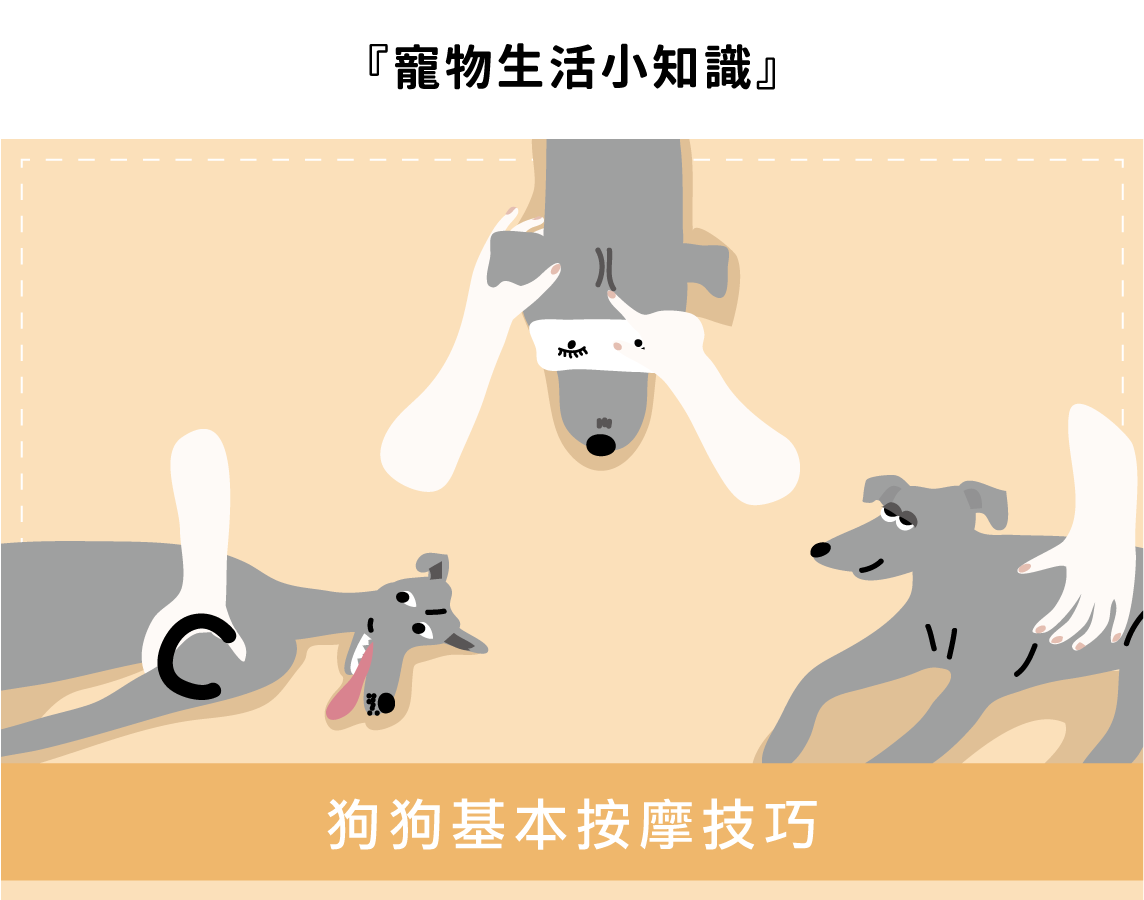 『寵物生活小知識』

狗狗基本按摩技巧