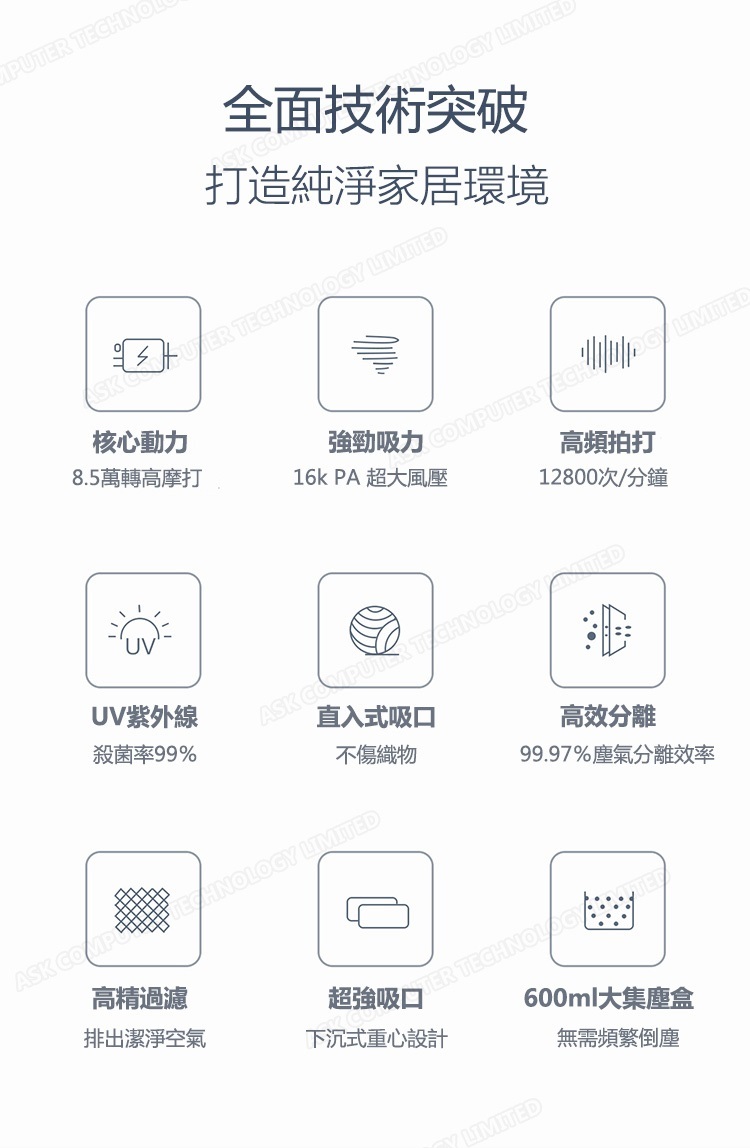 全面技術突破
打造純淨家居環境

核心動力
8.5萬轉高摩打

強勁吸力
16k PA 超大風壓

高頻拍打
12800次/分鐘

UV

UV紫外線
殺菌率99%

直入式吸口
不傷織物

高效分離
99.97%塵氣分離效率

高精過濾
排出潔淨空氣

超強吸口
下沉式重心設計

600ml大集塵盒
無需頻繁倒塵

ASK COMPUTER TECHNOLOGY LIMITED