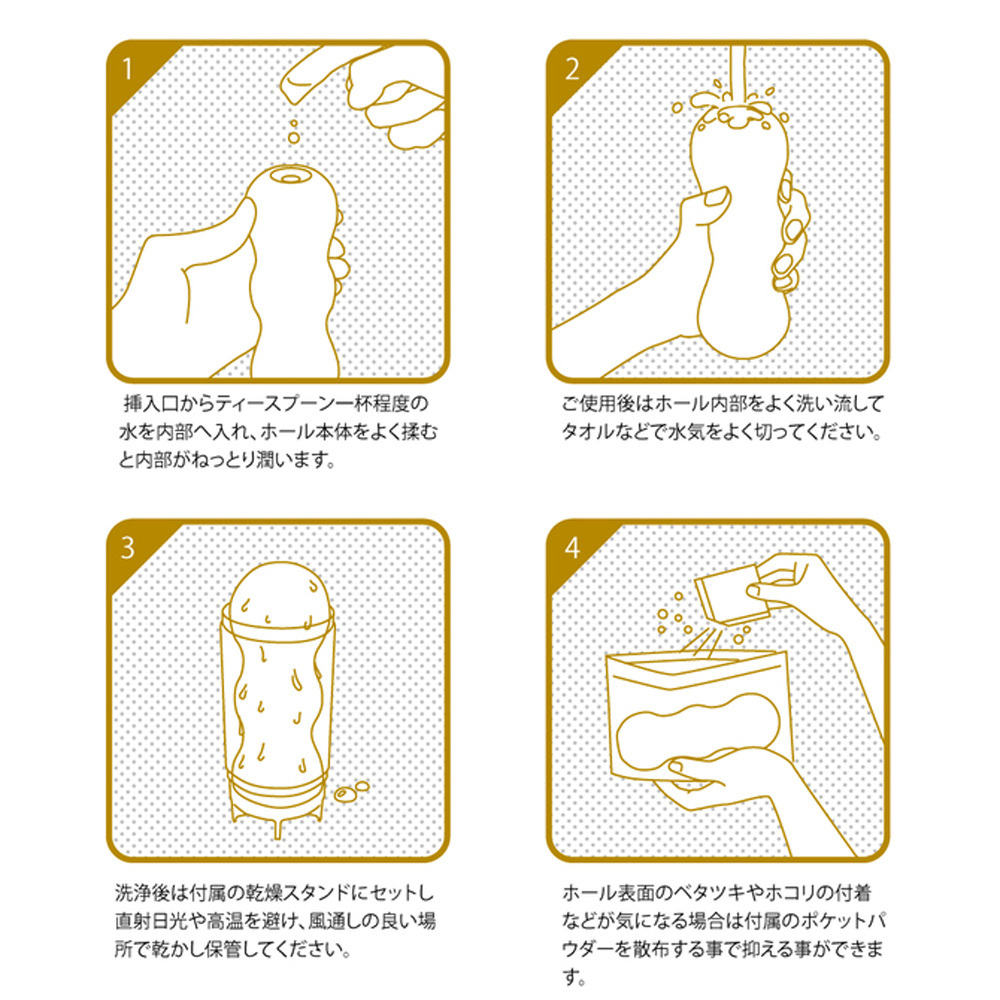 1

挿入口からティースプーン一杯程度の水を内部へ入れ、ホール本体をよく揉むと内部がねっとり潤います。

2

ご使用後はホール内部をよく洗い流してタオルなどで水気をよく切ってください。

3

洗浄後は付属の乾燥スタンドにセットし直射日光や高温を避け、風通しの良い場所で乾かし保管してください。

4

ホール表面のベタツキやホコリの付着などが気になる場合は付属のポケットパウダーを散布する事で抑える事ができます。