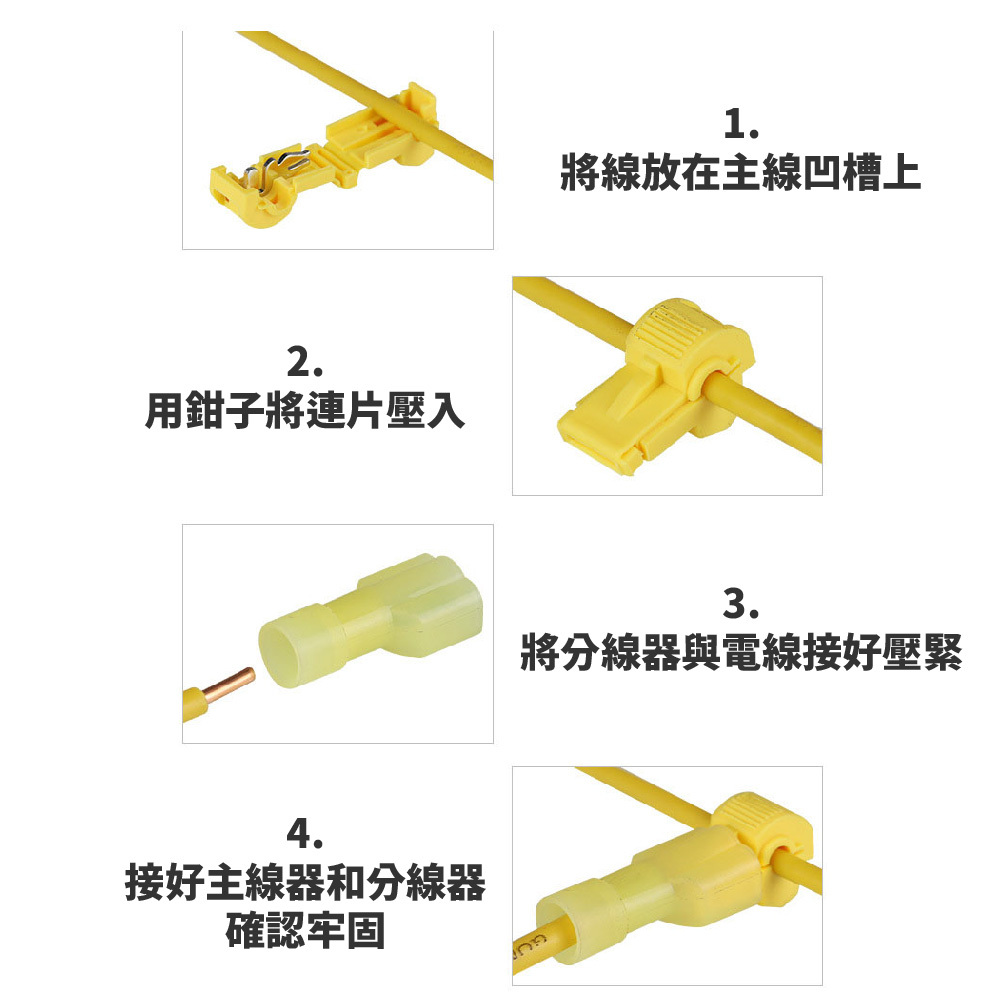 1.
將線放在主線凹槽上

2.
用鉗子將連片壓入

3.
將分線器與電線接好壓緊

4.
接好主線器和分線器
確認牢固