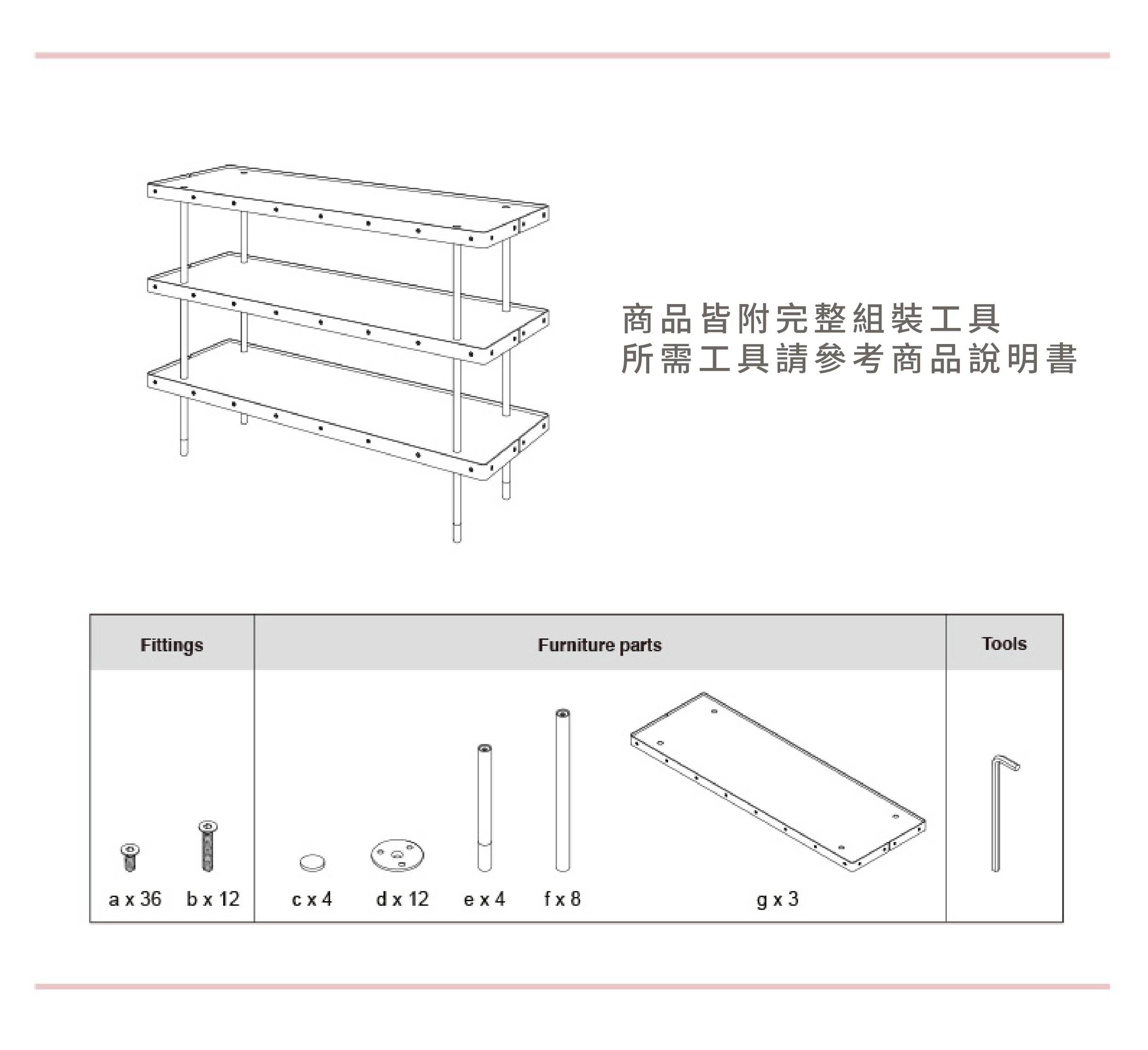 商品皆附完整組裝工具
所需工具請參考商品說明書

| Fittings | Furniture parts | Tools |
|---|---|---|
| a x 36 b x 12 | c x 4 d x 12 e x 4 f x 8 g x 3 | |