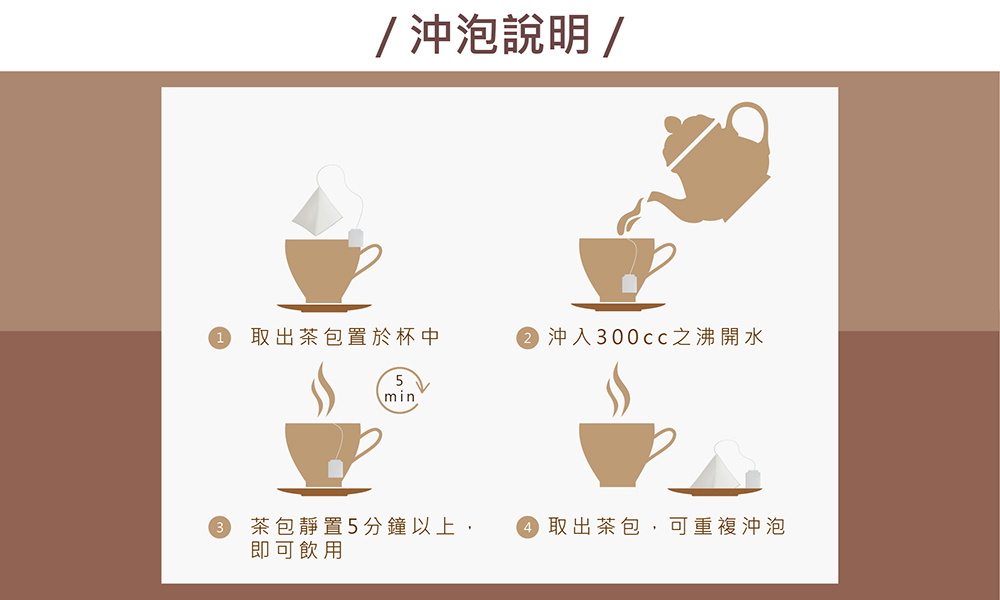 / 沖泡說明 /

1 取出茶包置於杯中

2 沖入300cc之沸開水

5 min

3 茶包靜置5分鐘以上，即可飲用

4 取出茶包，可重複沖泡