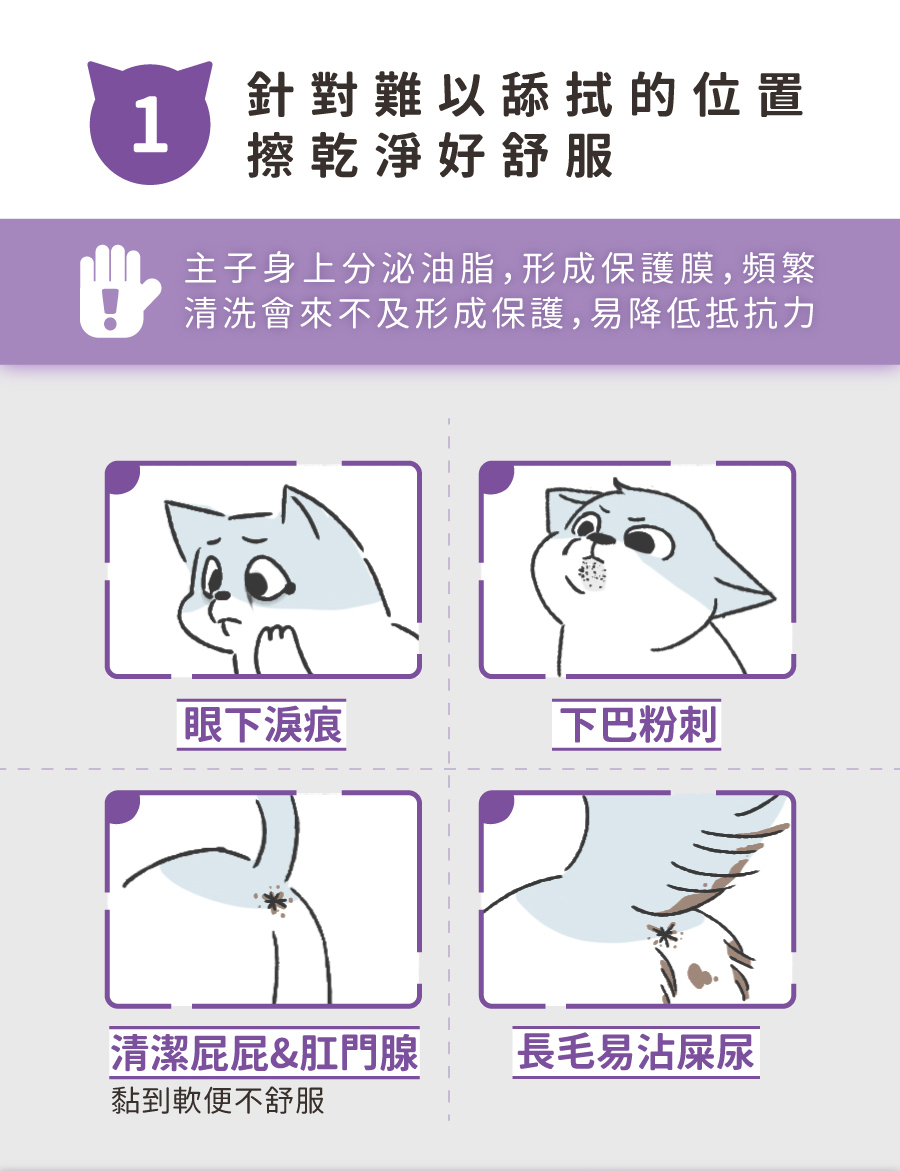 1

針對難以舔拭的位置
擦乾淨好舒服

主子身上分泌油脂，形成保護膜，頻繁清洗會來不及形成保護，易降低抵抗力

眼下淚痕

下巴粉刺

清潔屁屁&肛門腺
黏到軟便不舒服

長毛易沾屎尿