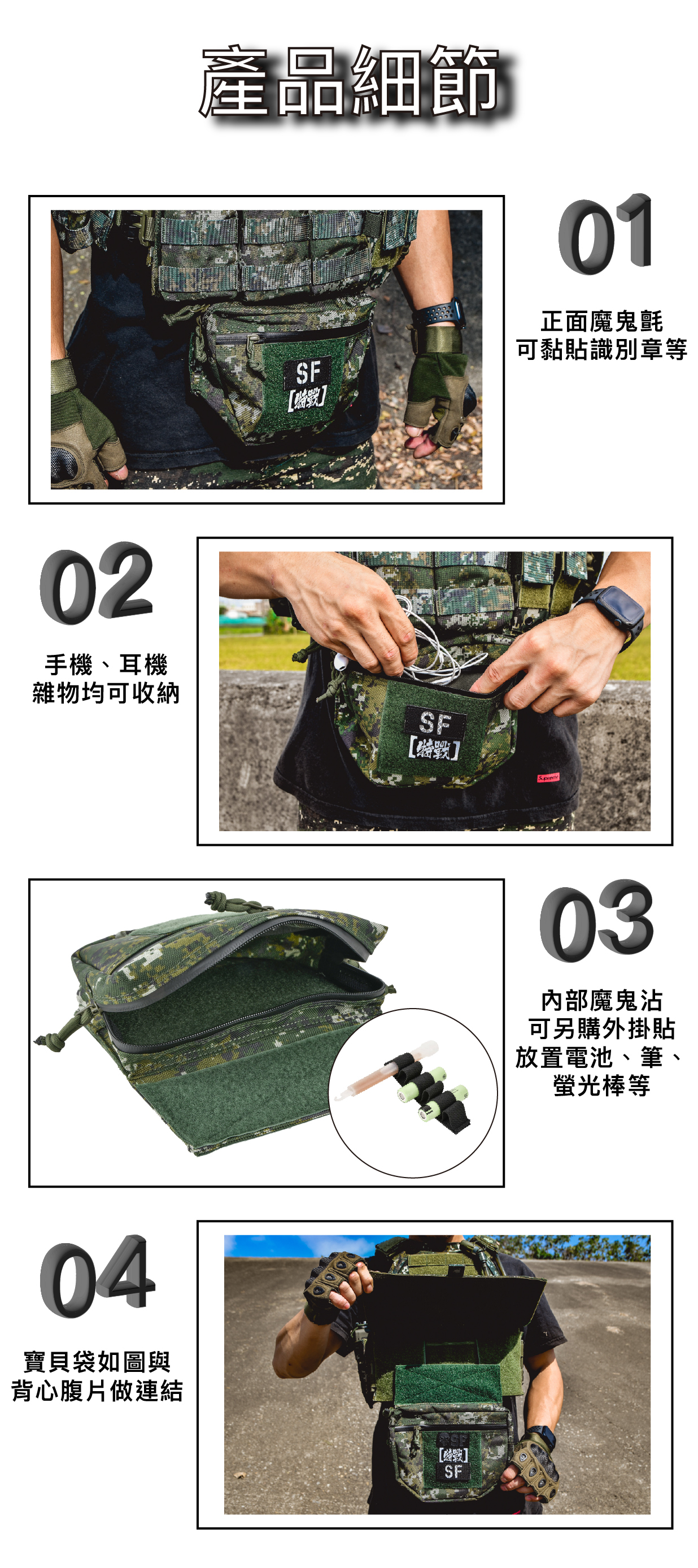 產品細節

SF
[特戰]

01

正面魔鬼氈
可黏貼識別章等

02

手機、耳機
雜物均可收納

SF
[特戰]

Supreme

03

內部魔鬼沾
可另購外掛貼
放置電池、筆、
螢光棒等

04

寶貝袋如圖與
背心腹片做連結

[特戰]
SF