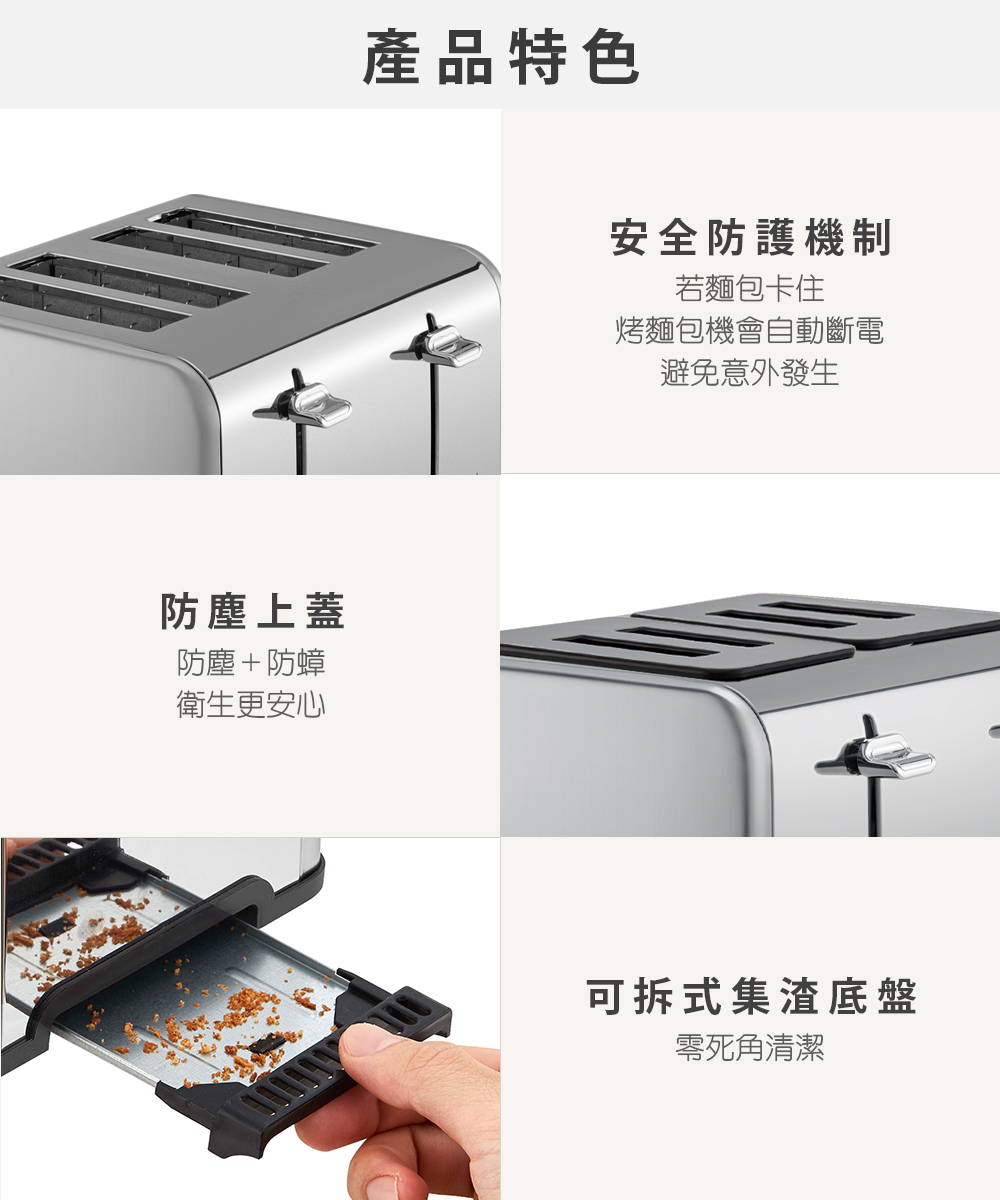 產品特色

安全防護機制
若麵包卡住
烤麵包機會自動斷電
避免意外發生

防塵上蓋
防塵＋防蟑
衛生更安心

可拆式集渣底盤
零死角清潔