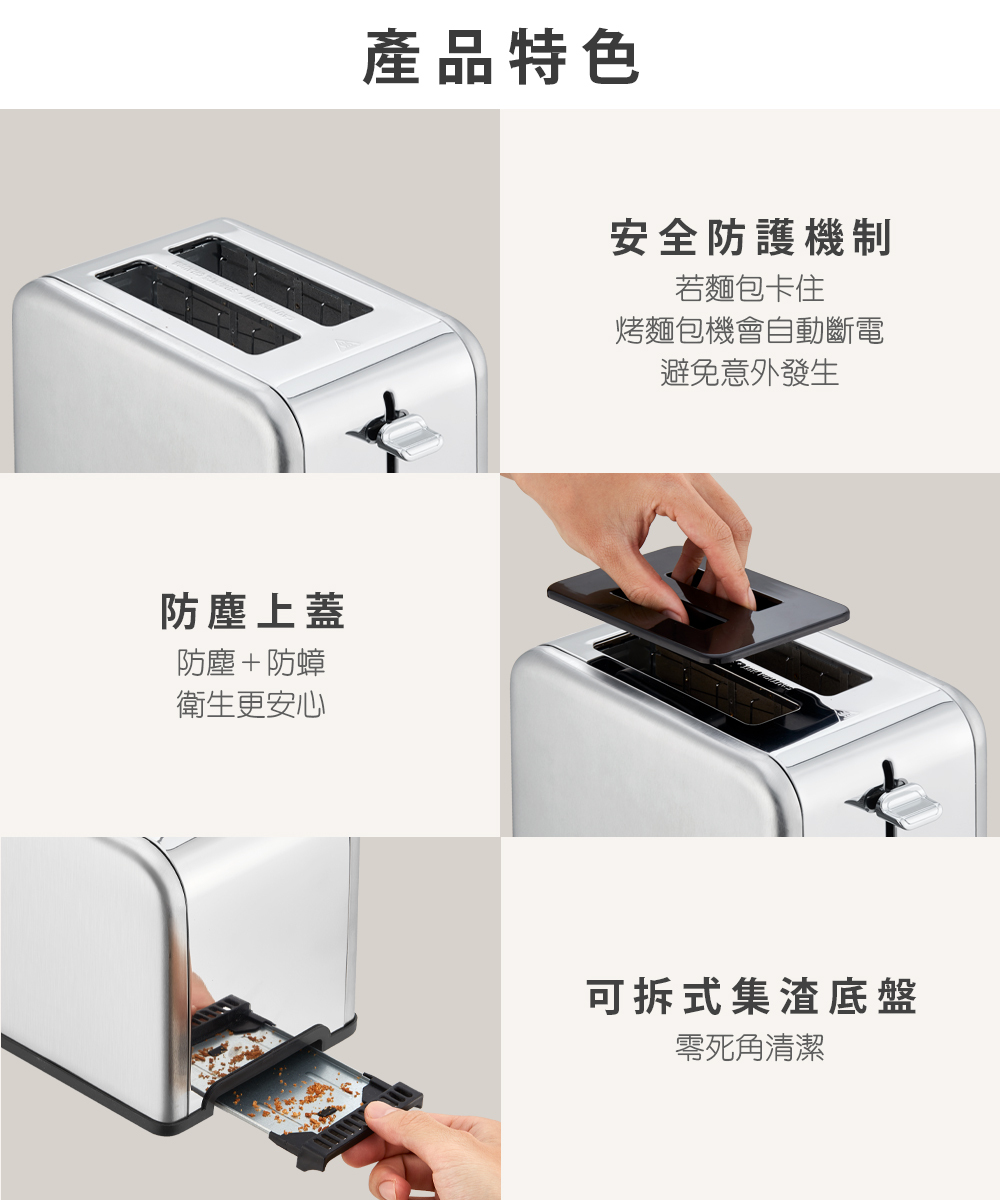 產品特色

安全防護機制
若麵包卡住
烤麵包機會自動斷電
避免意外發生

防塵上蓋
防塵＋防蟑
衛生更安心

可拆式集渣底盤
零死角清潔