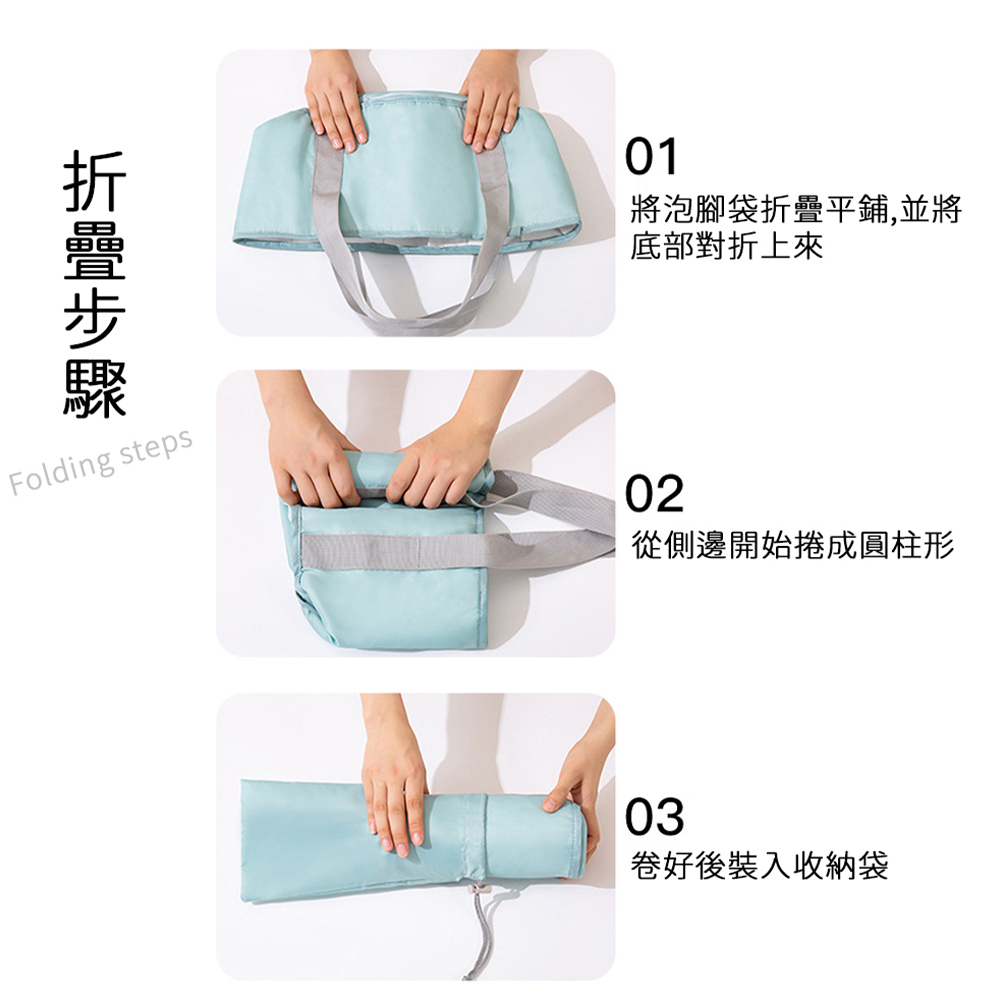 折疊步驟

Folding steps

01
將泡腳袋折疊平鋪,並將底部對折上來

02
從側邊開始捲成圓柱形

03
卷好後裝入收納袋