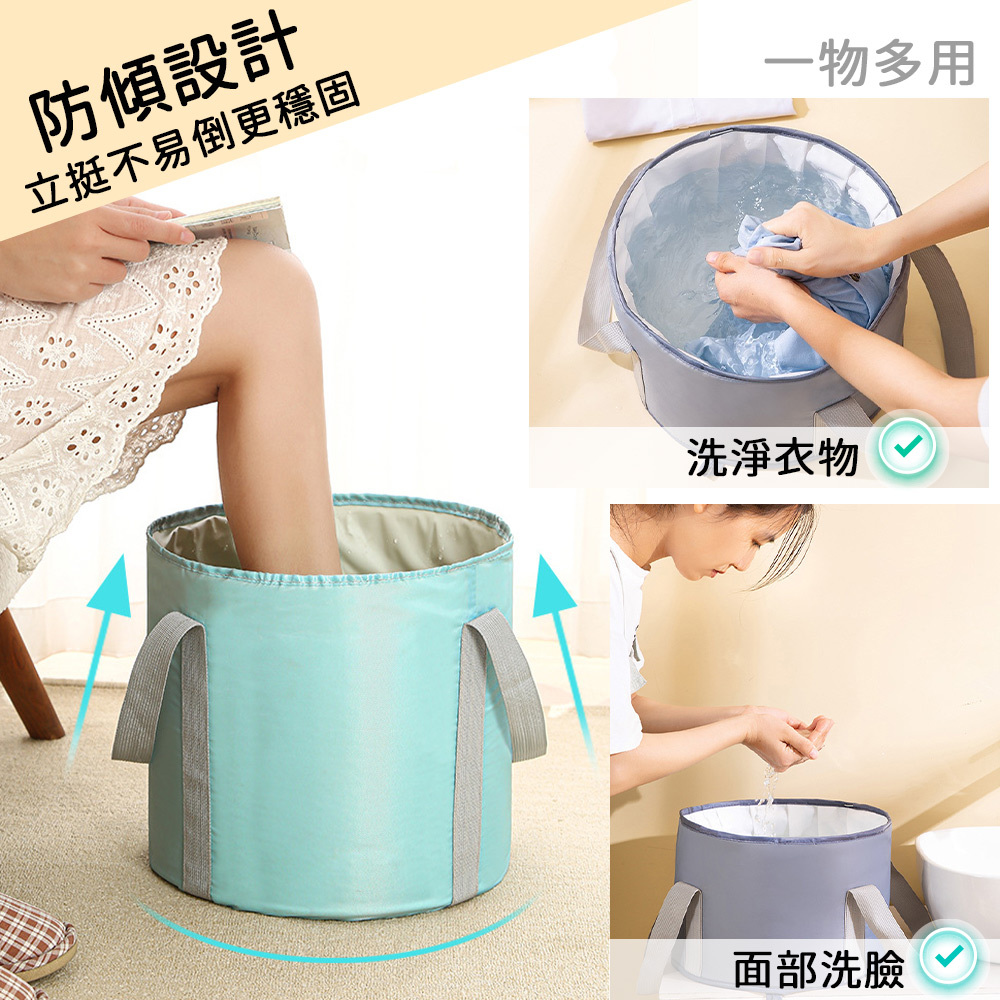 防傾設計
立挺不易倒更穩固

一物多用

洗淨衣物

面部洗臉