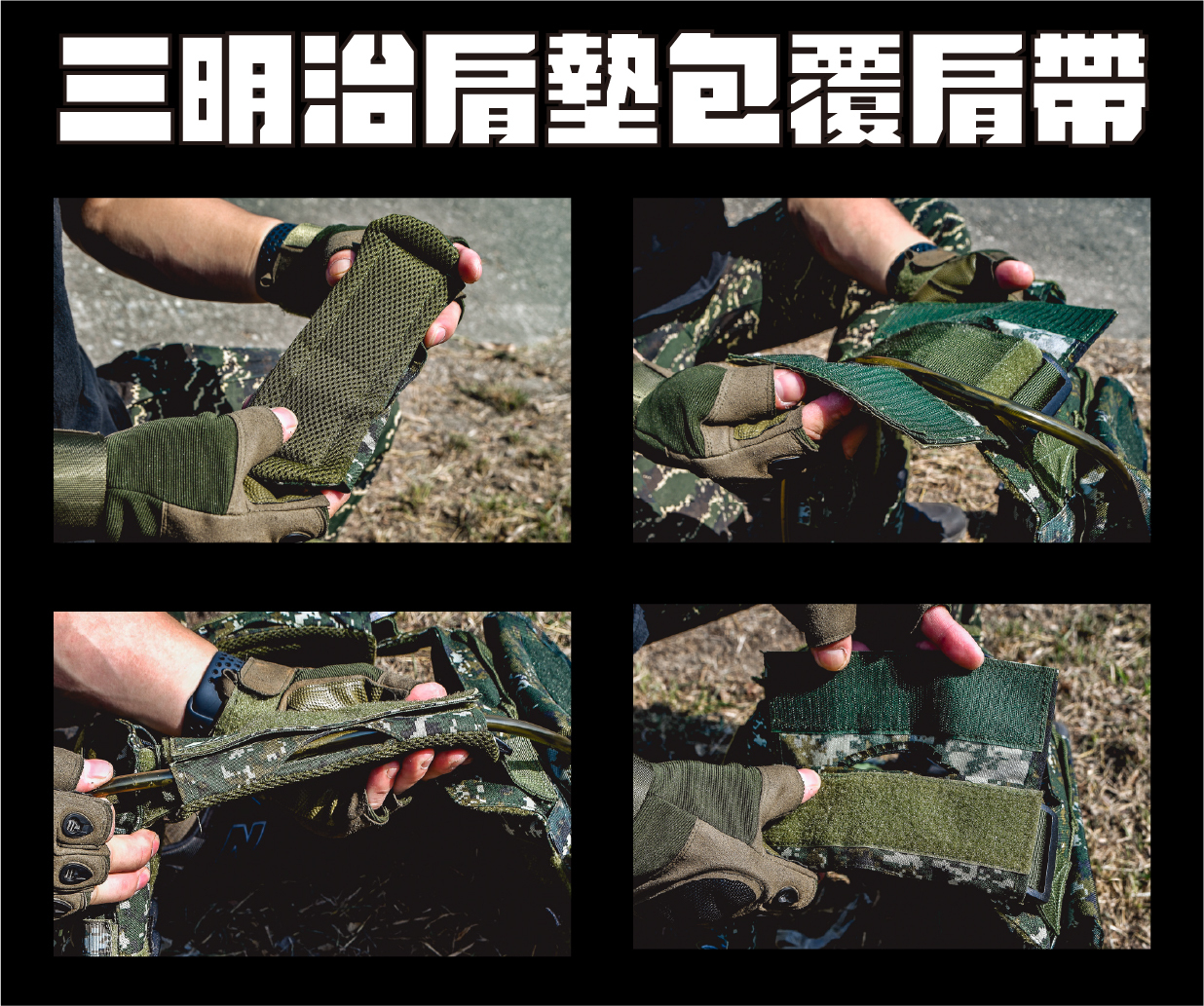 三明治肩墊包覆肩帶