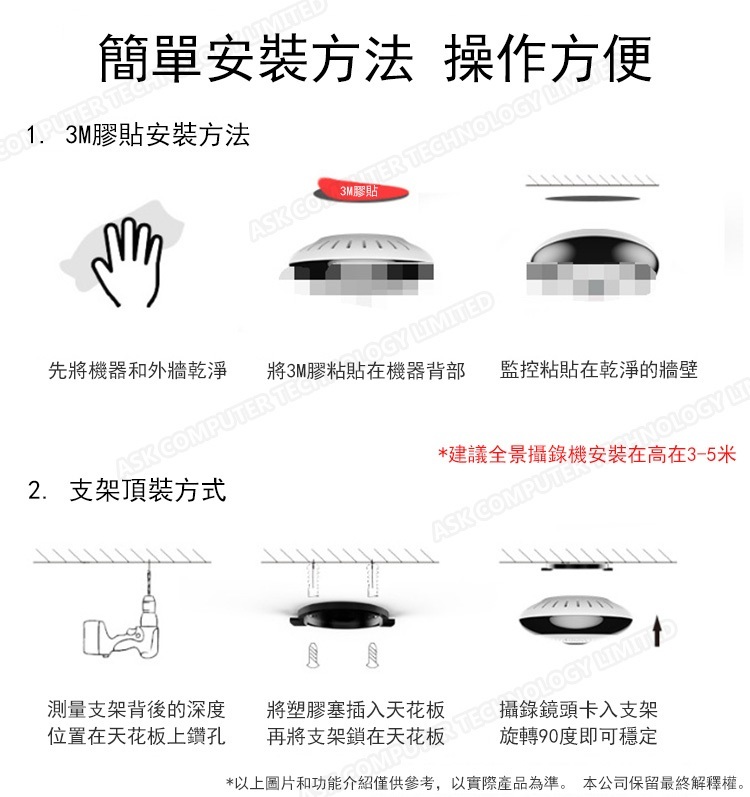 簡單安裝方法 操作方便

1. 3M膠貼安裝方法

3M膠貼

先將機器和外牆乾淨

將3M膠粘貼在機器背部

監控粘貼在乾淨的牆壁

*建議全景攝錄機安裝在高在3-5米

2. 支架頂裝方式

測量支架背後的深度位置在天花板上鑽孔

將塑膠塞插入天花板再將支架鎖在天花板

攝錄鏡頭卡入支架旋轉90度即可穩定

*以上圖片和功能介紹僅供參考，以實際產品為準。 本公司保留最終解釋權。

ASK COMPUTER TECHNOLOGY LIMITED