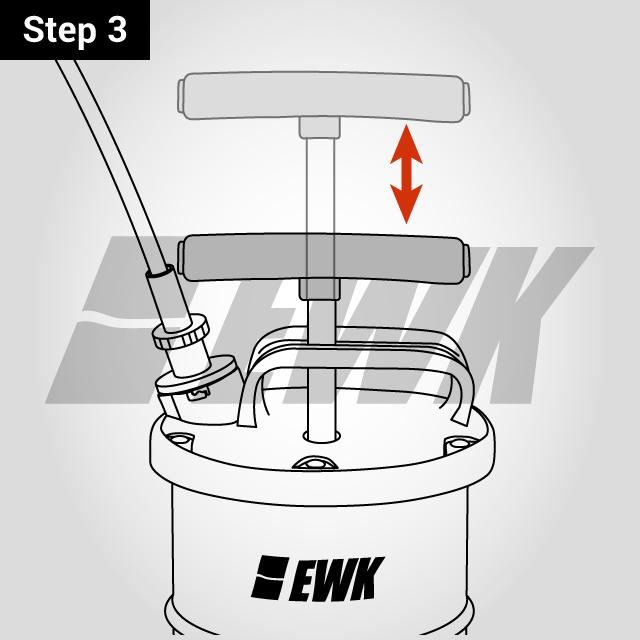 Step 3

EWK

EWK