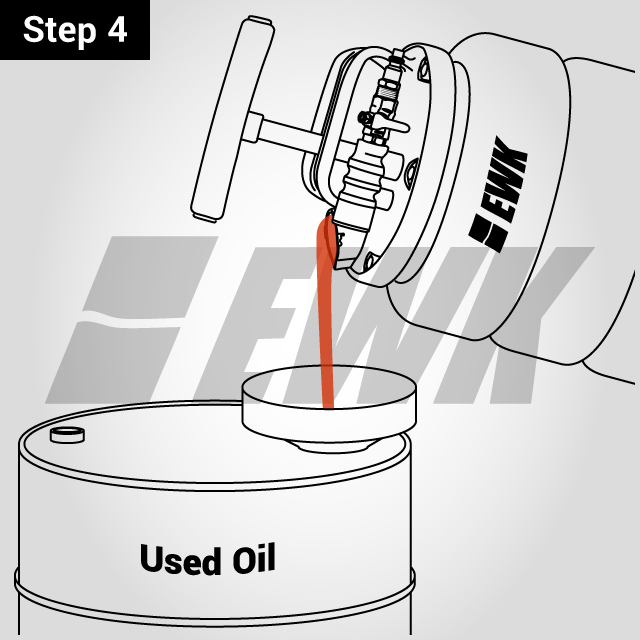 Step 4

EWK

EWK

Used Oil