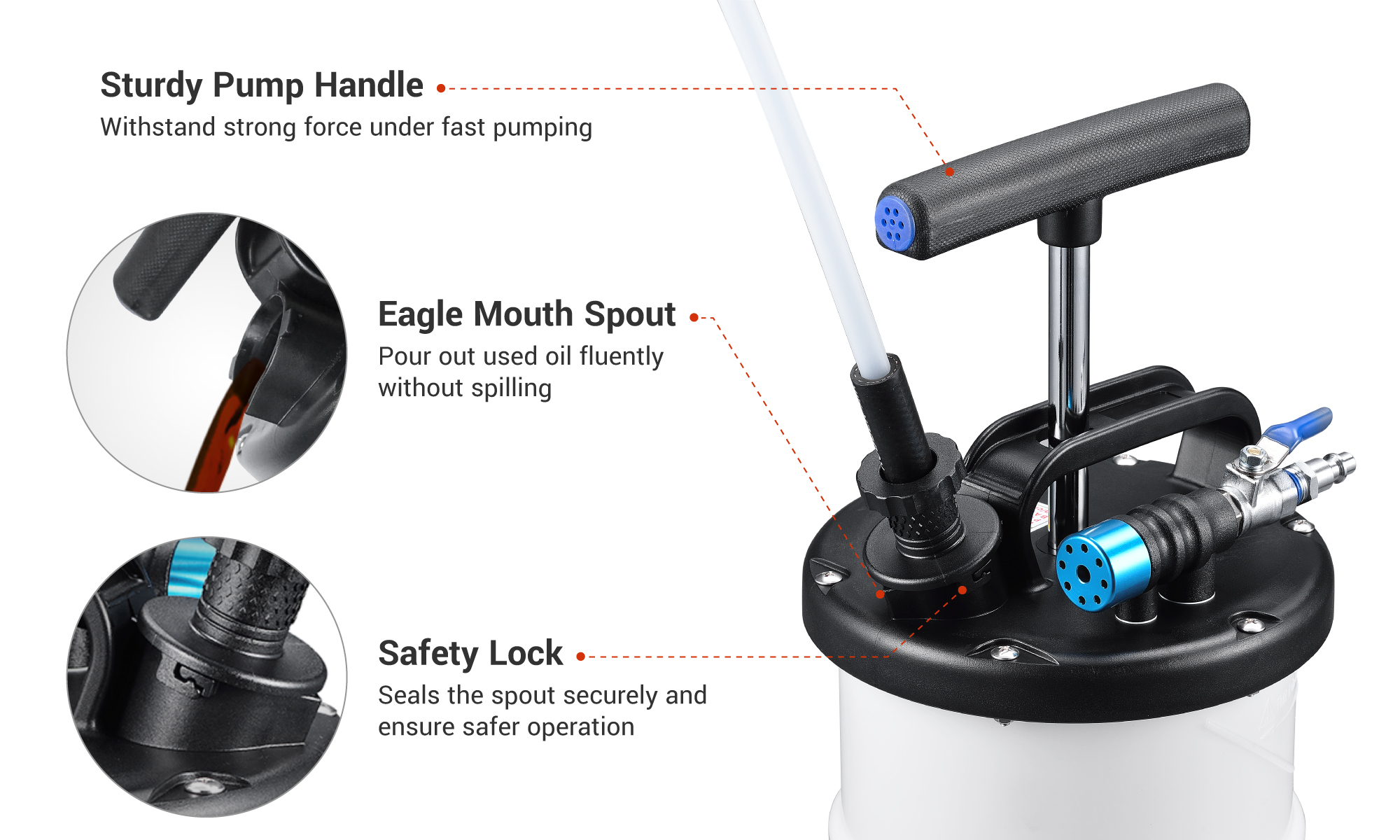 Sturdy Pump Handle
Withstand strong force under fast pumping

Eagle Mouth Spout
Pour out used oil fluently without spilling

Safety Lock
Seals the spout securely and ensure safer operation