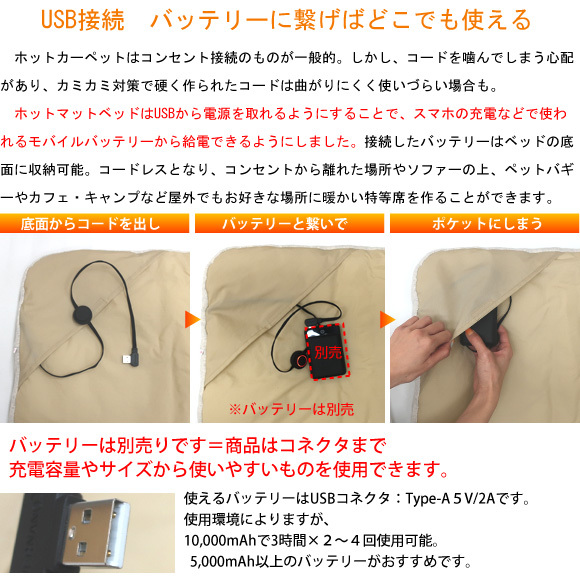 USB接続　バッテリーに繋げばどこでも使える

ホットカーペットはコンセント接続のものが一般的。しかし、コードを噛んでしまう心配があり、カミカミ対策で硬く作られたコードは曲がりにくく使いづらい場合も。

ホットマットベッドはUSBから電源を取れるようにすることで、スマホの充電などで使われるモバイルバッテリーから給電できるようにしました。接続したバッテリーはベッドの底面に収納可能。コードレスとなり、コンセントから離れた場所やソファーの上、ペットバギーやカフェ・キャンプなど屋外でもお好きな場所に暖かい特等席を作ることができます。

底面からコードを出し

バッテリーと繋いで

ポケットにしまう

別売

※バッテリーは別売

バッテリーは別売りです＝商品はコネクタまで
充電容量やサイズから使いやすいものを使用できます。

使えるバッテリーはUSBコネクタ：Type-A 5 V/2Aです。
使用環境によりますが、
10,000mAhで3時間×２～４回使用可能。
5,000mAh以上のバッテリーがおすすめです。