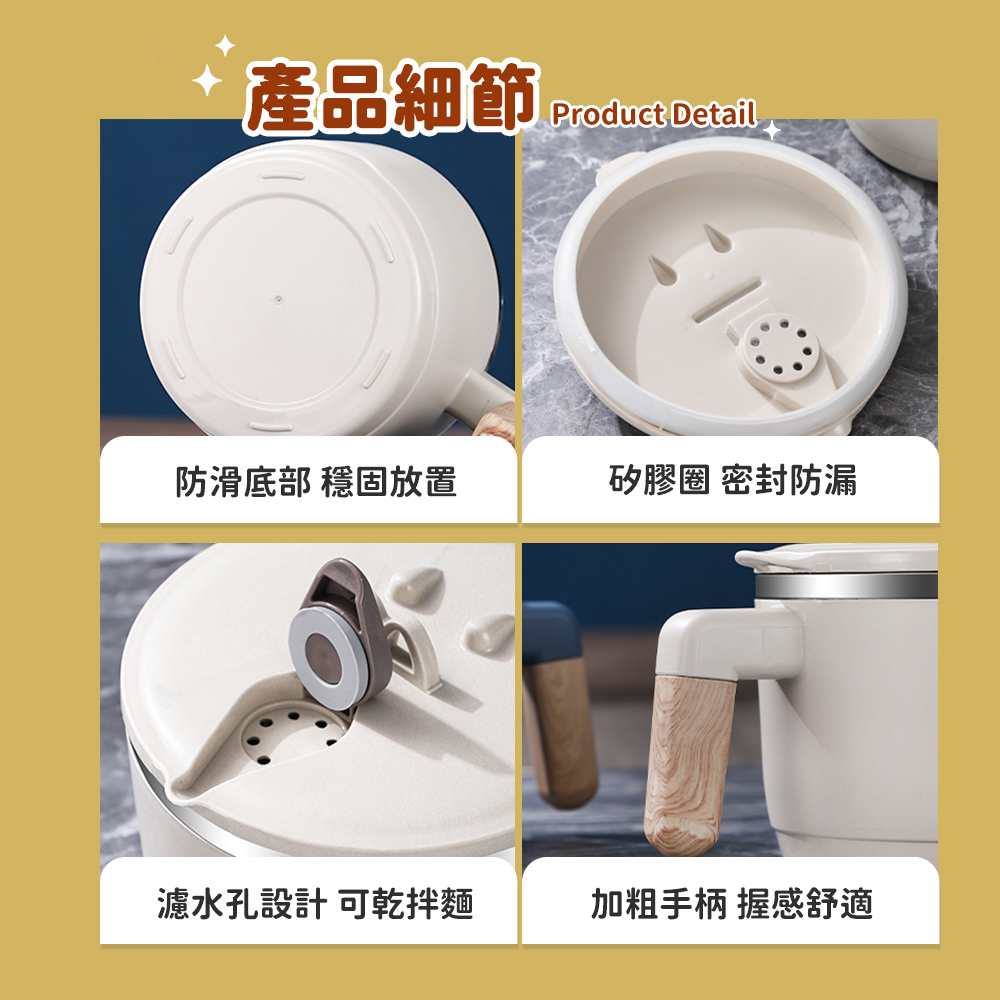 產品細節 Product Detail

防滑底部 穩固放置

矽膠圈 密封防漏

濾水孔設計 可乾拌麵

加粗手柄 握感舒適