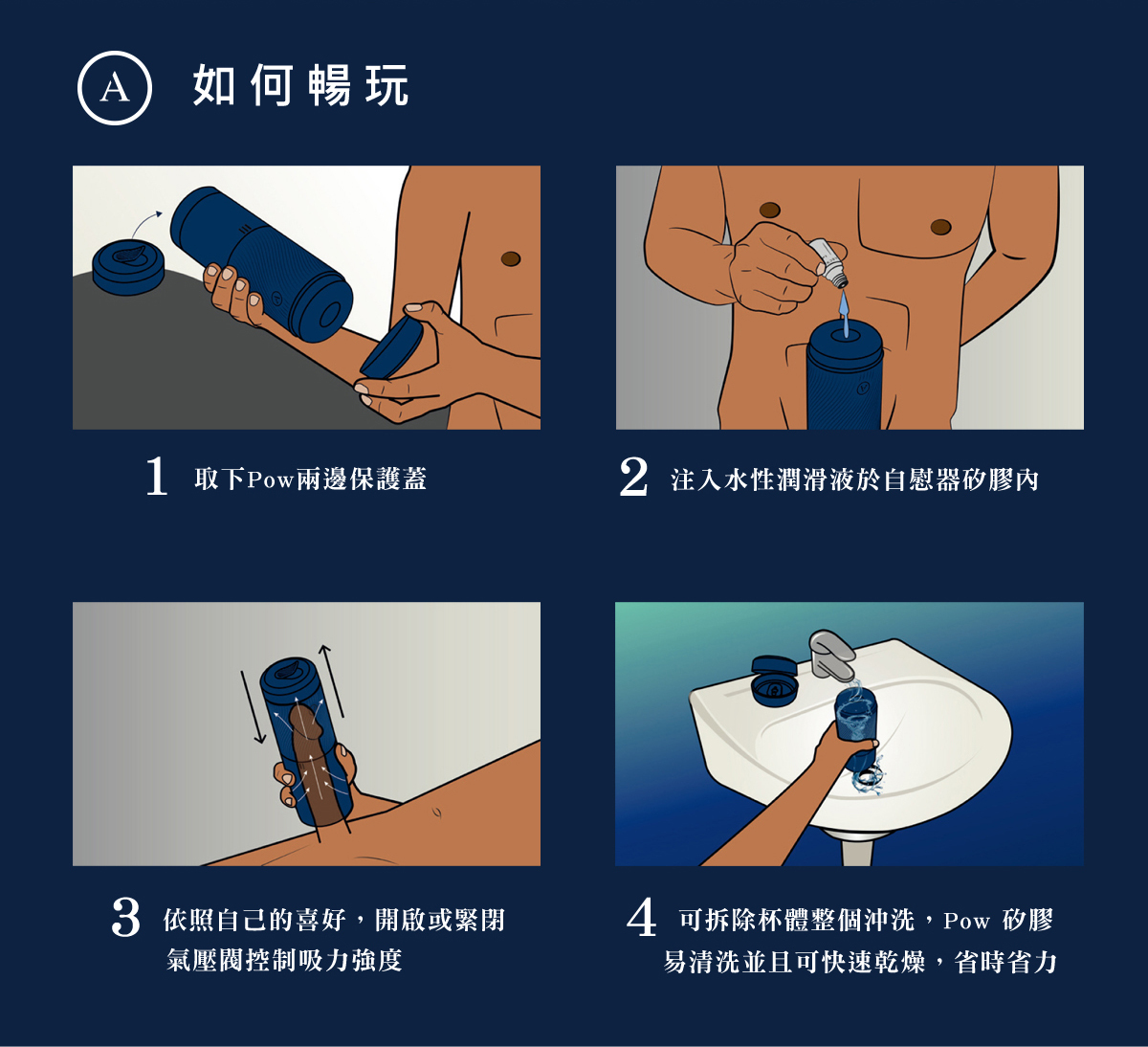 A 如何暢玩

1 取下Pow兩邊保護蓋

2 注入水性潤滑液於自慰器矽膠內

3 依照自己的喜好，開啟或緊閉氣壓閥控制吸力強度

4 可拆除杯體整個沖洗，Pow 矽膠易清洗並且可快速乾燥，省時省力