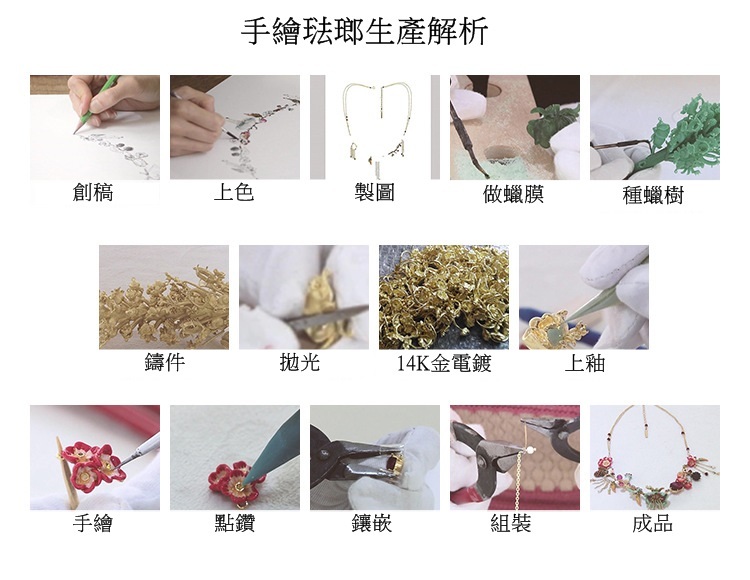 手繪琺瑯生產解析

創稿 上色 製圖 做蠟膜 種蠟樹

鑄件 拋光 14K金電鍍 上釉

手繪 點鑽 鑲嵌 組裝 成品