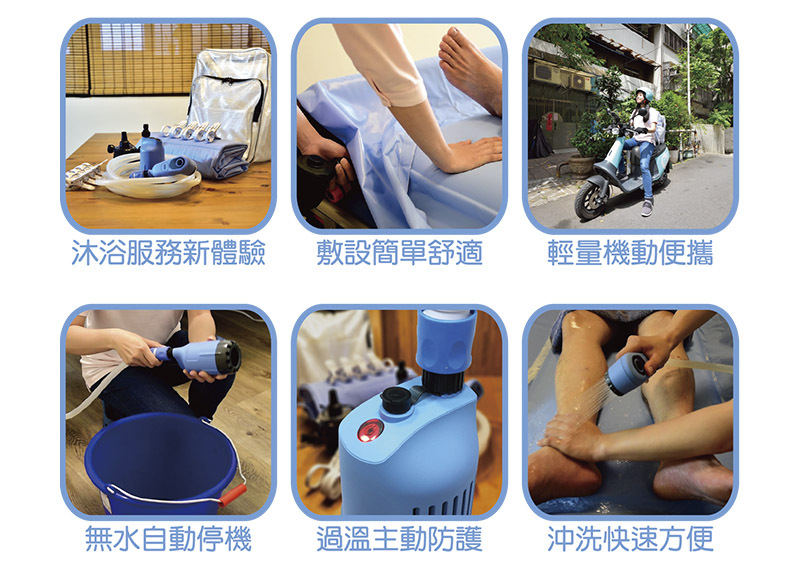 沐浴服務新體驗

敷設簡單舒適

輕量機動便攜

無水自動停機

過溫主動防護

沖洗快速方便