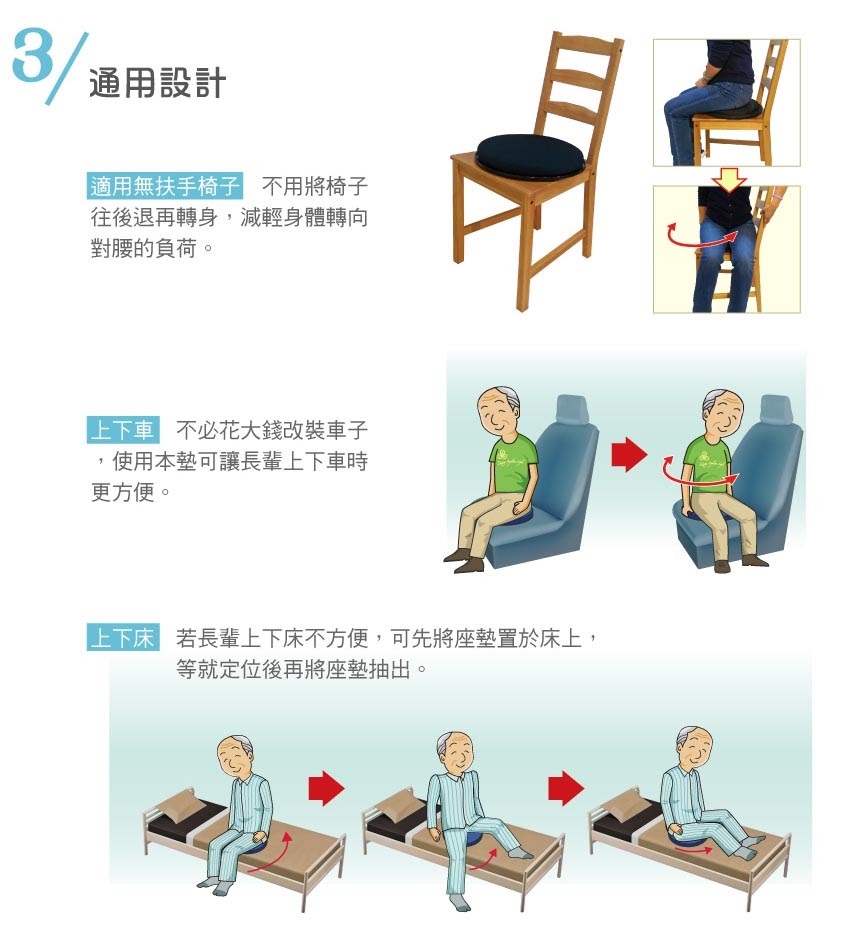 3/ 通用設計

適用無扶手椅子 不用將椅子往後退再轉身，減輕身體轉向對腰的負荷。

上下車 不必花大錢改裝車子，使用本墊可讓長輩上下車時更方便。

上下床 若長輩上下床不方便，可先將座墊置於床上，等就定位後再將座墊抽出。