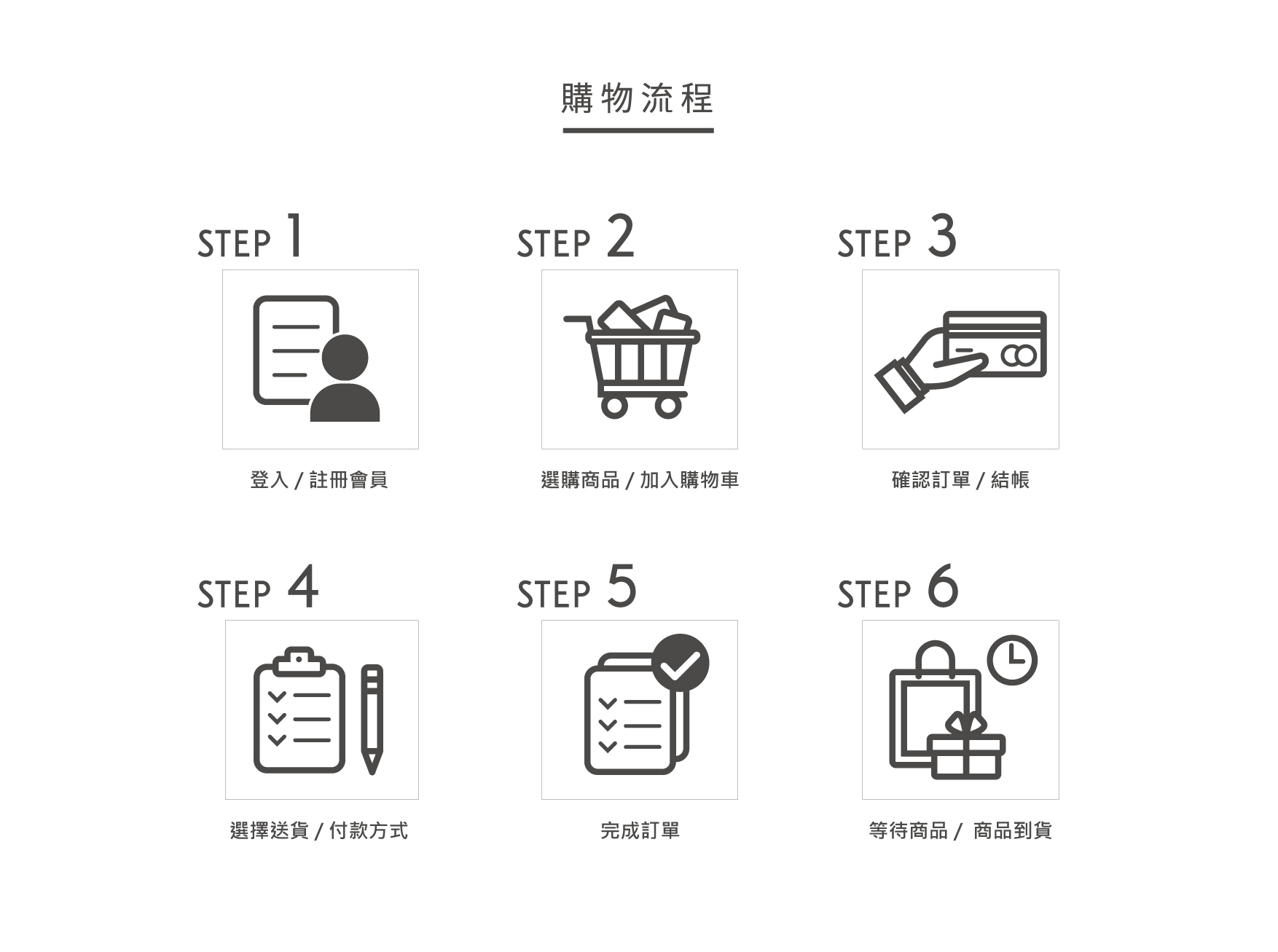 購物流程

STEP 1

登入 / 註冊會員

STEP 2

選購商品 / 加入購物車

STEP 3

確認訂單 / 結帳

STEP 4

選擇送貨 / 付款方式

STEP 5

完成訂單

STEP 6

等待商品 / 商品到貨