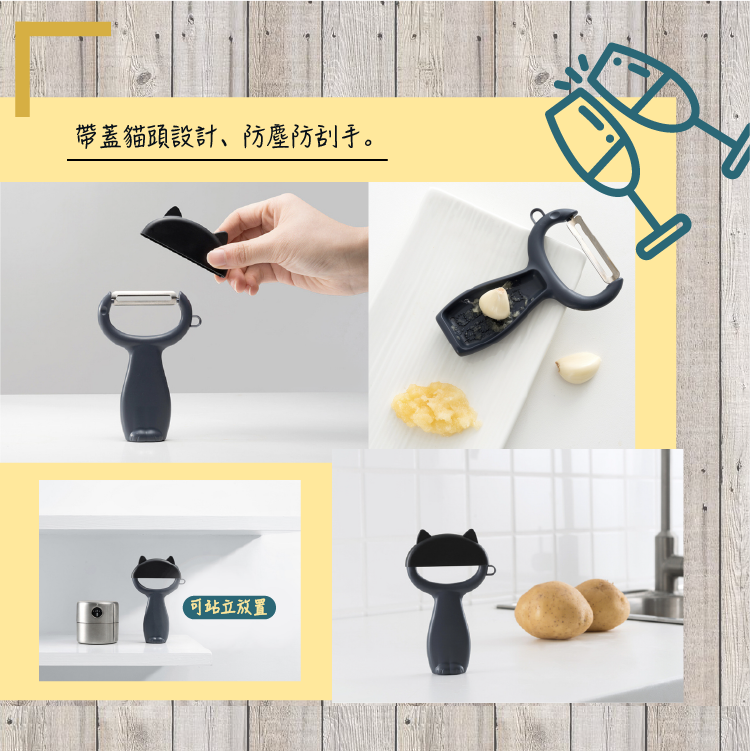 帶蓋貓頭設計、防塵防刮手。

可站立放置