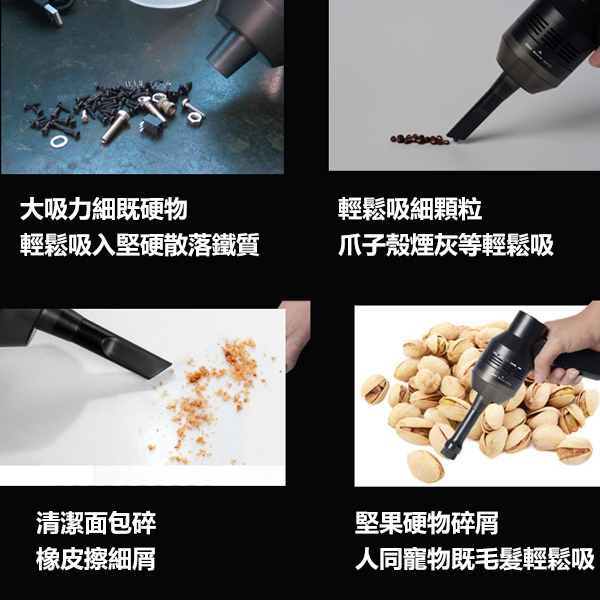 大吸力細既硬物
輕鬆吸入堅硬散落鐵質

輕鬆吸細顆粒
爪子殼煙灰等輕鬆吸

清潔面包碎
橡皮擦細屑

堅果硬物碎屑
人同寵物既毛髮輕鬆吸