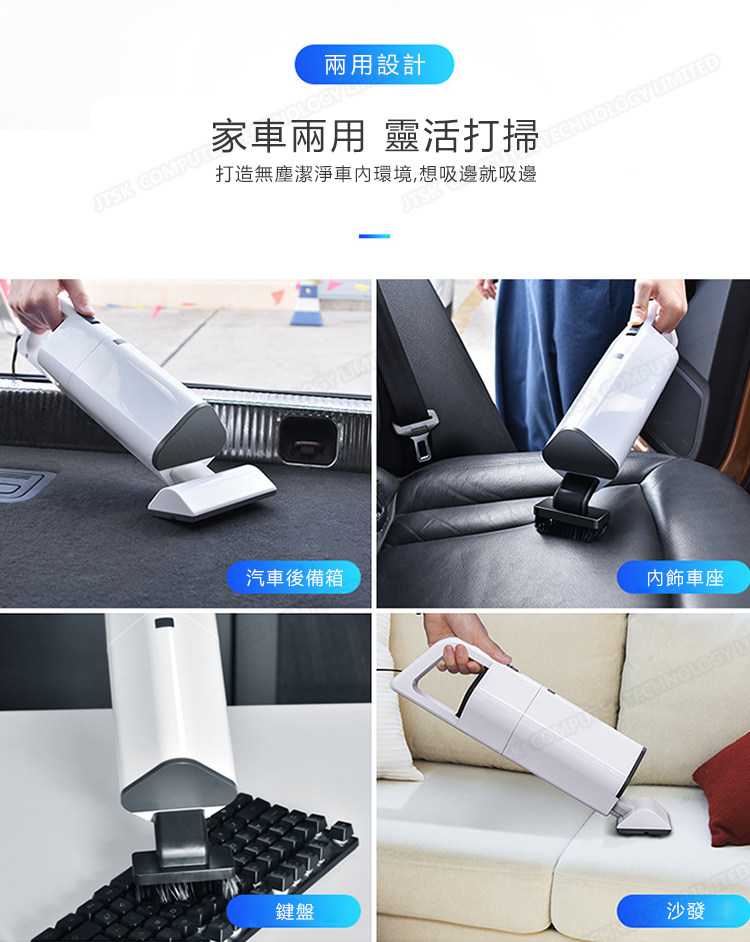 兩用設計

家車兩用 靈活打掃

打造無塵潔淨車內環境,想吸邊就吸邊

JTSK COMPUTER TECHNOLOGY LIMITED

JTSK COMPUTER TECHNOLOGY LIMITED

汽車後備箱

內飾車座

鍵盤

沙發