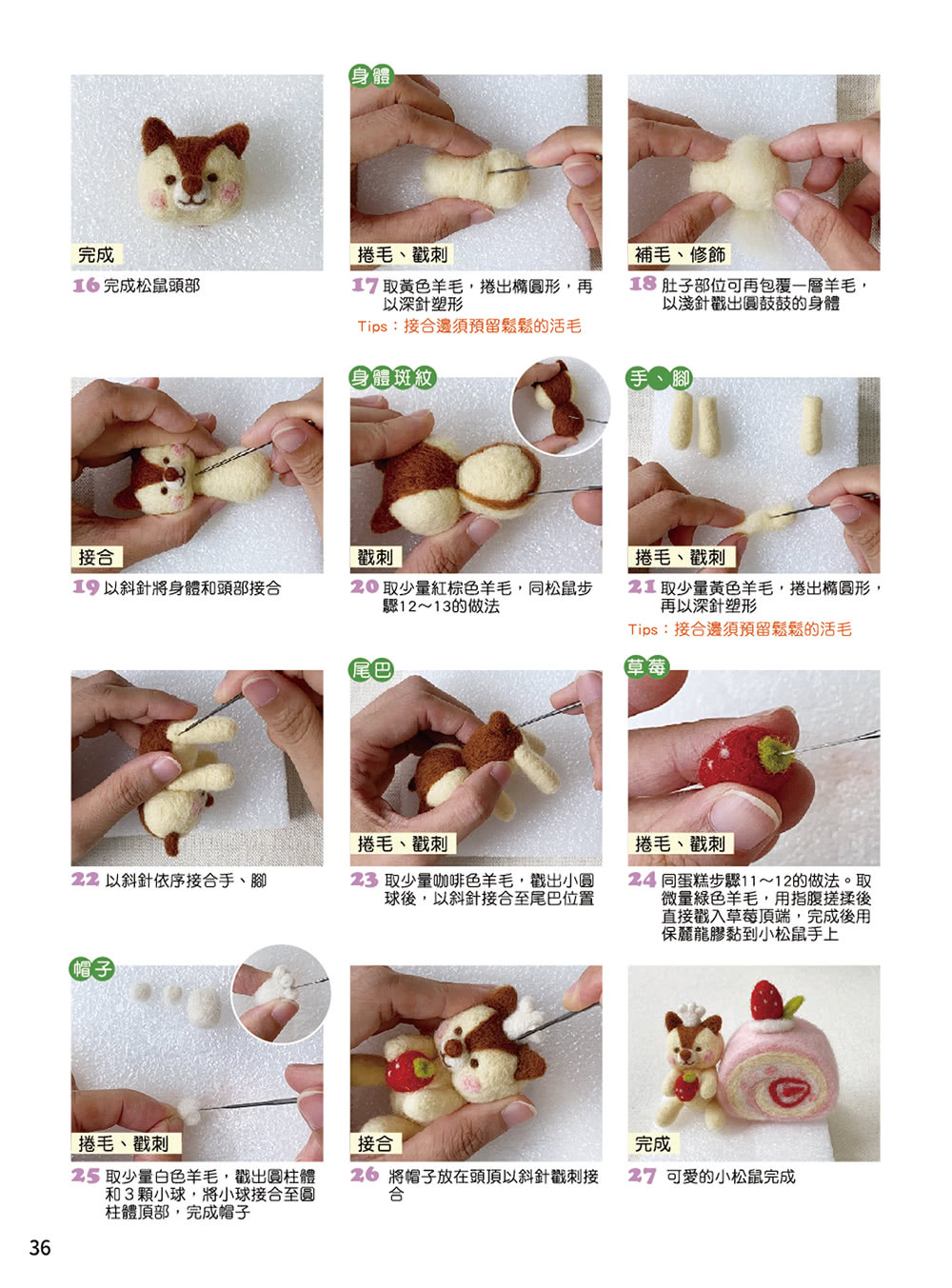 完成

16 完成松鼠頭部

身體

捲毛、戳刺

17 取黃色羊毛，捲出橢圓形，再以深針塑形

Tips：接合邊須預留鬆鬆的活毛

補毛、修飾

18 肚子部位可再包覆一層羊毛，以淺針戳出圓鼓鼓的身體

接合

19 以斜針將身體和頭部接合

身體斑紋

戳刺

20 取少量紅棕色羊毛，同松鼠步驟12～13的做法

手、腳

捲毛、戳刺

21 取少量黃色羊毛，捲出橢圓形，再以深針塑形

Tips：接合邊須預留鬆鬆的活毛

22 以斜針依序接合手、腳

尾巴

捲毛、戳刺

23 取少量咖啡色羊毛，戳出小圓球後，以斜針接合至尾巴位置

草莓

捲毛、戳刺

24 同蛋糕步驟11～12的做法。取微量綠色羊毛，用指腹搓揉後直接戳入草莓頂端，完成後用保麗龍膠黏到小松鼠手上

帽子

捲毛、戳刺

25 取少量白色羊毛，戳出圓柱體和3顆小球，將小球接合至圓柱體頂部，完成帽子

接合

26 將帽子放在頭頂以斜針戳刺接合

完成

27 可愛的小松鼠完成

36