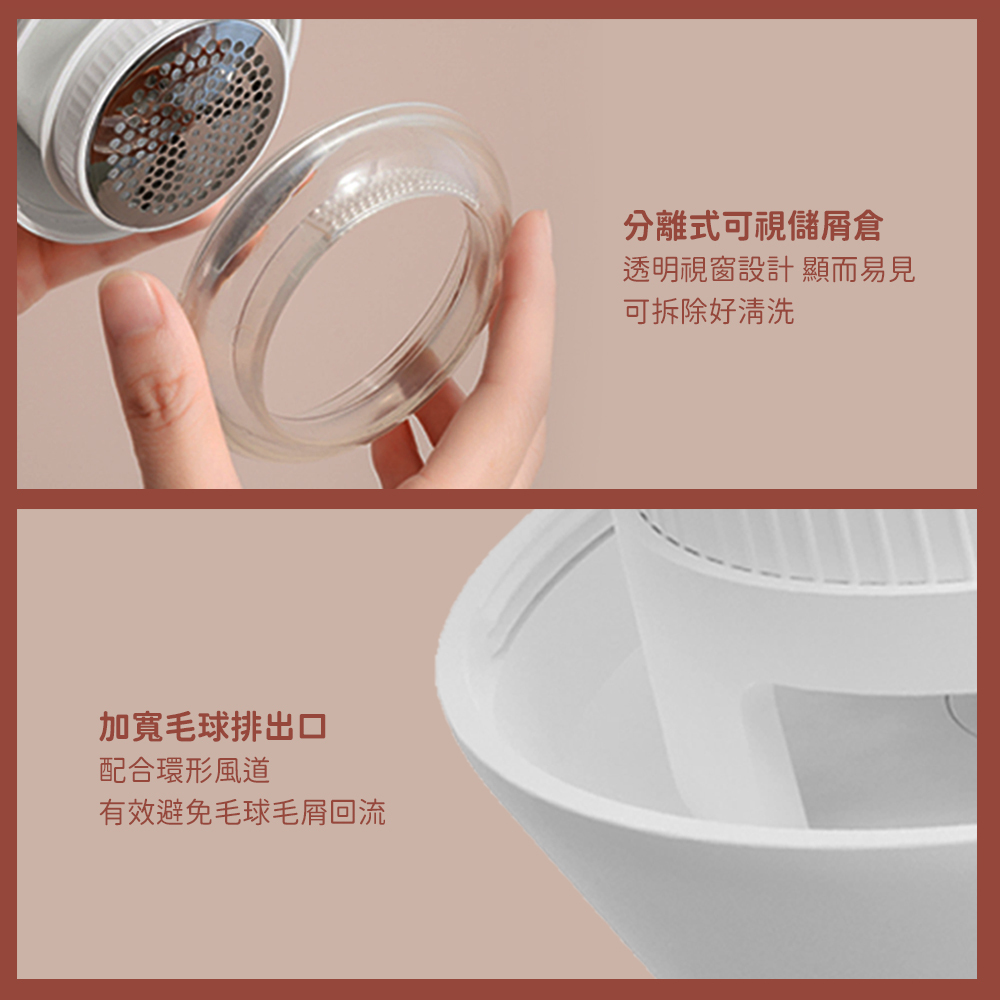 分離式可視儲屑倉
透明視窗設計 顯而易見
可拆除好清洗

加寬毛球排出口
配合環形風道
有效避免毛球毛屑回流