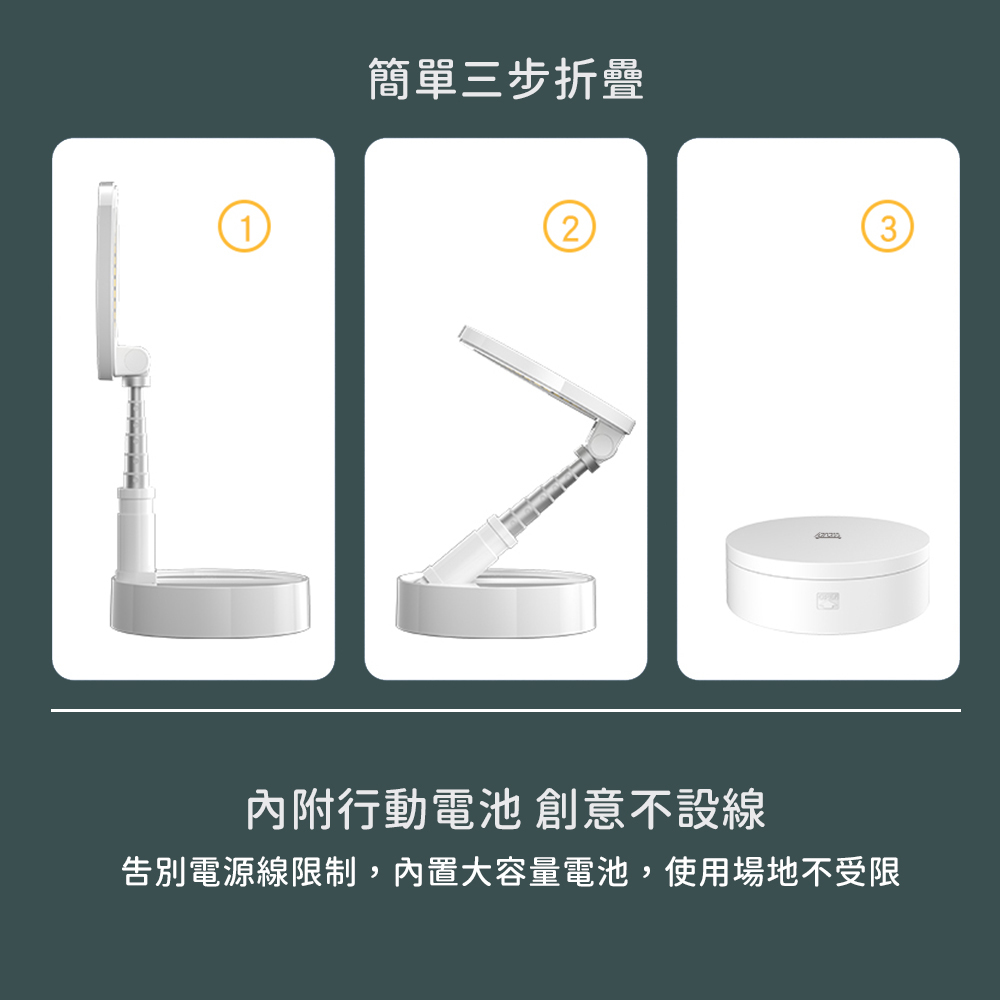 簡單三步折疊

①

②

③

內附行動電池 創意不設線

告別電源線限制，內置大容量電池，使用場地不受限