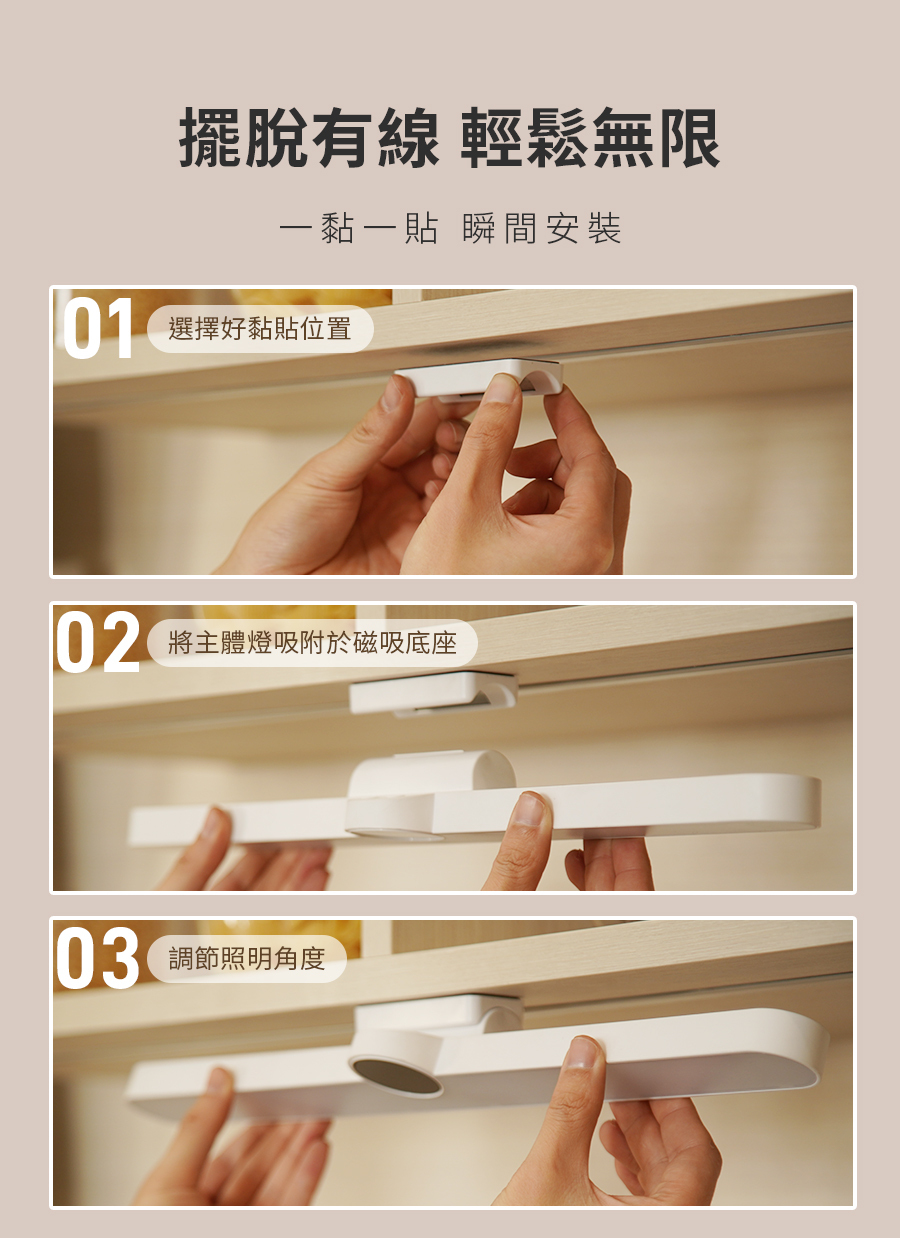 擺脫有線 輕鬆無限

一黏一貼 瞬間安裝

01 選擇好黏貼位置

02 將主體燈吸附於磁吸底座

03 調節照明角度