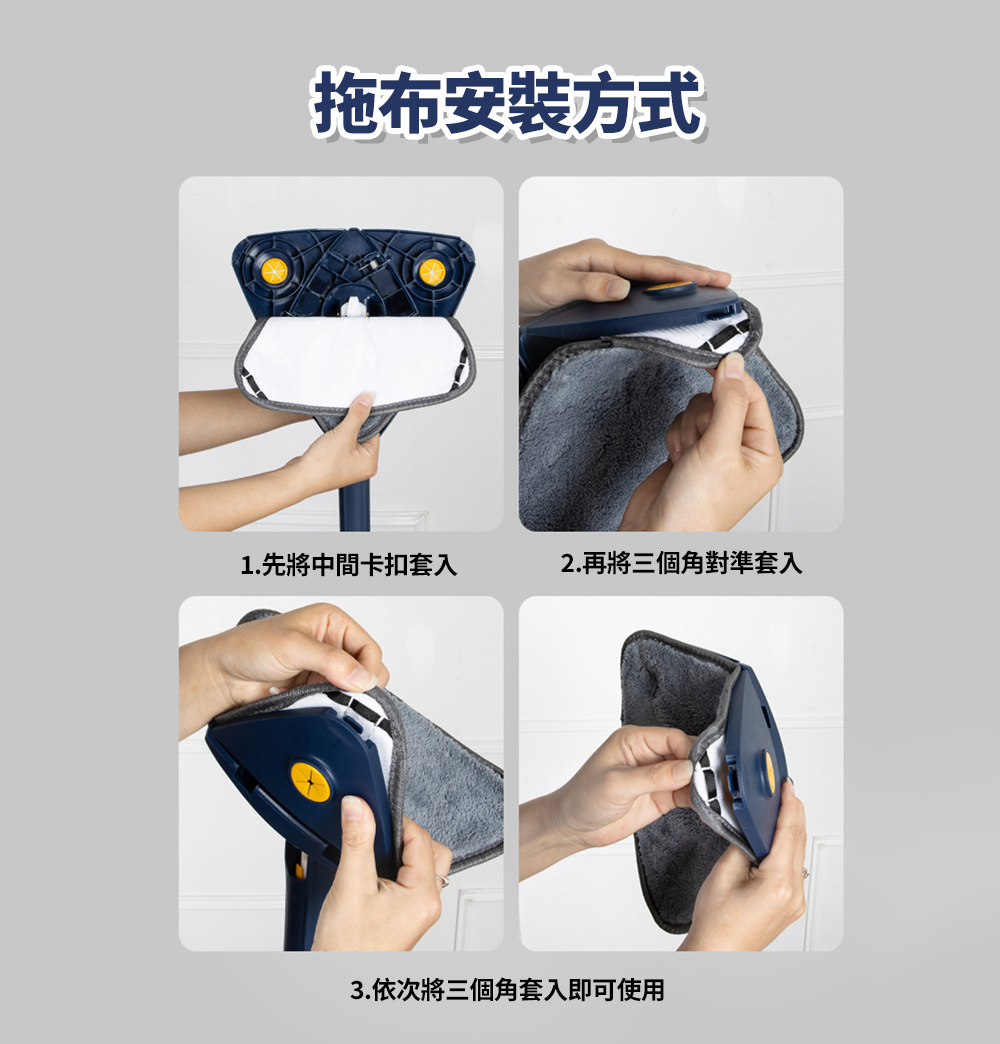 拖布安裝方式

1.先將中間卡扣套入

2.再將三個角對準套入

3.依次將三個角套入即可使用