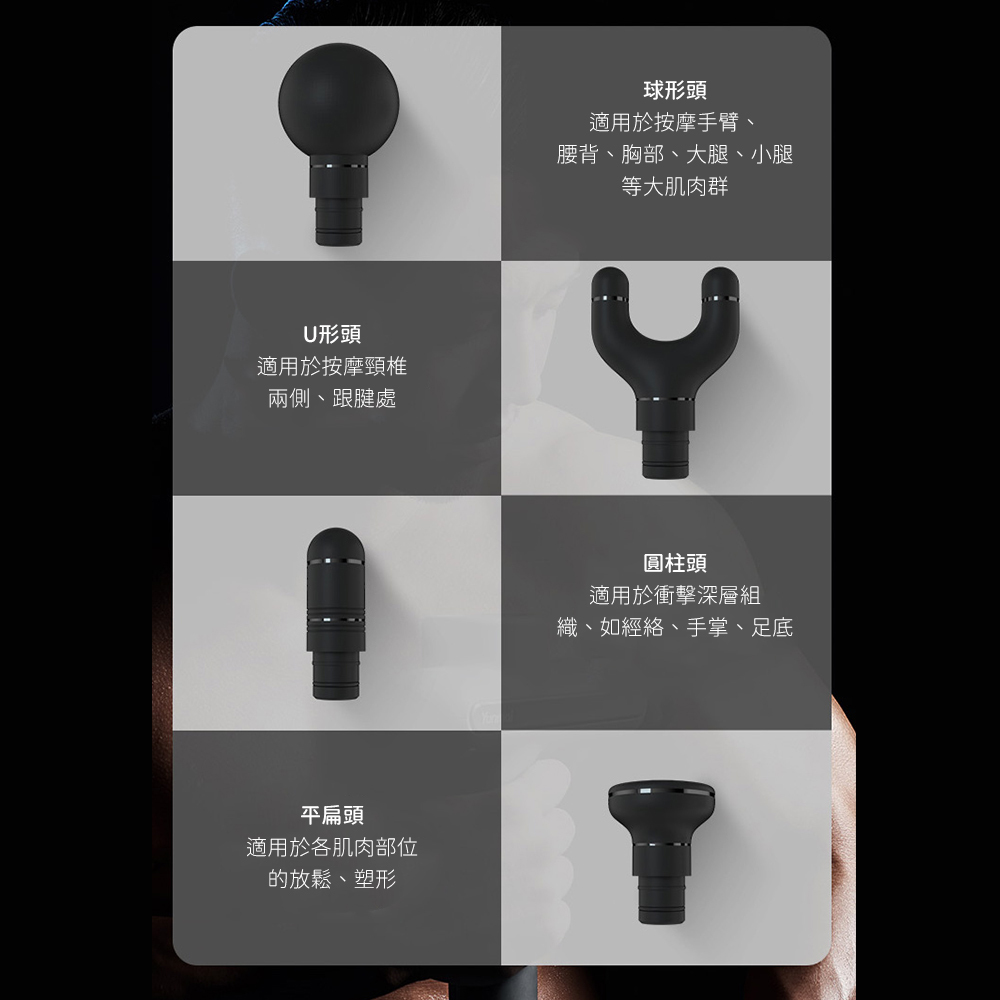 球形頭
適用於按摩手臂、腰背、胸部、大腿、小腿等大肌肉群

U形頭
適用於按摩頸椎兩側、跟腱處

圓柱頭
適用於衝擊深層組織、如經絡、手掌、足底

平扁頭
適用於各肌肉部位的放鬆、塑形