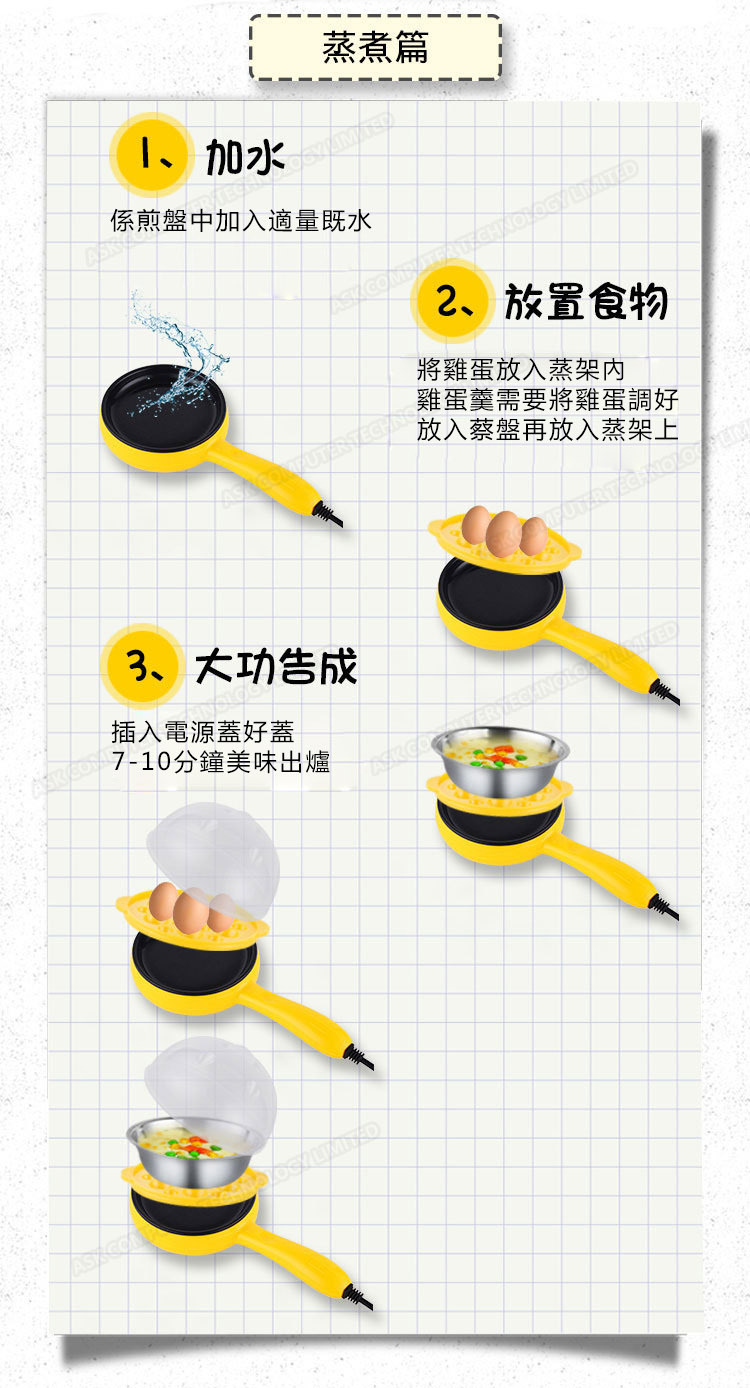 蒸煮篇

1、加水

係煎盤中加入適量既水

2、放置食物

將雞蛋放入蒸架內
雞蛋羹需要將雞蛋調好
放入蔡盤再放入蒸架上

3、大功告成

插入電源蓋好蓋
7-10分鐘美味出爐

ASK COMPUTER TECHNOLOGY LIMITED