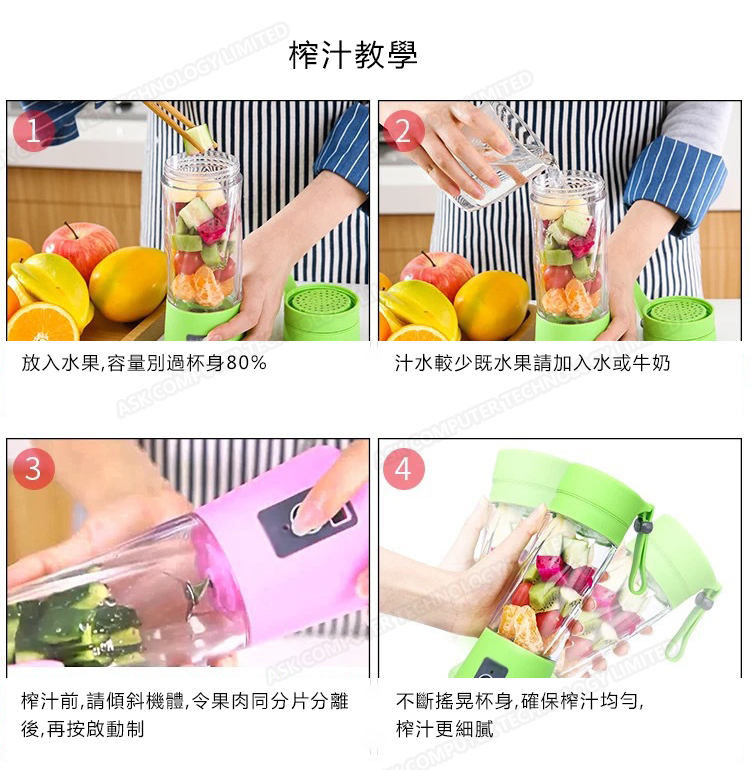 榨汁教學

1

放入水果,容量別過杯身80%

2

汁水較少既水果請加入水或牛奶

3

榨汁前,請傾斜機體,令果肉同分片分離後,再按啟動制

4

不斷搖晃杯身,確保榨汁均勻,榨汁更細膩

ASK COMPUTER TECHNOLOGY LIMITED