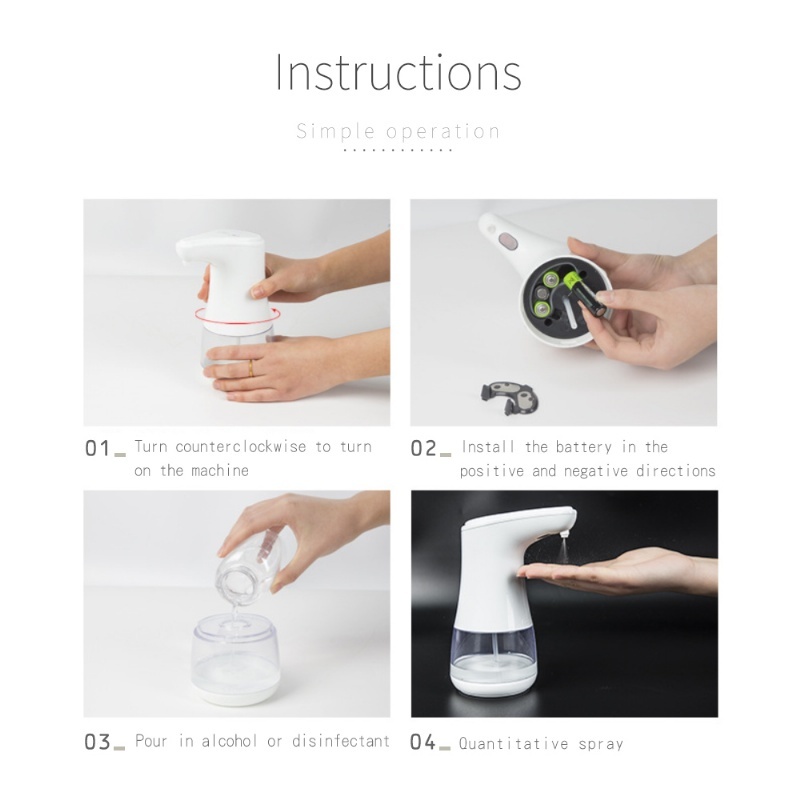 Instructions

Simple operation

01_ Turn counterclockwise to turn on the machine

02_ Install the battery in the positive and negative directions

03_ Pour in alcohol or disinfectant

04_ Quantitative spray