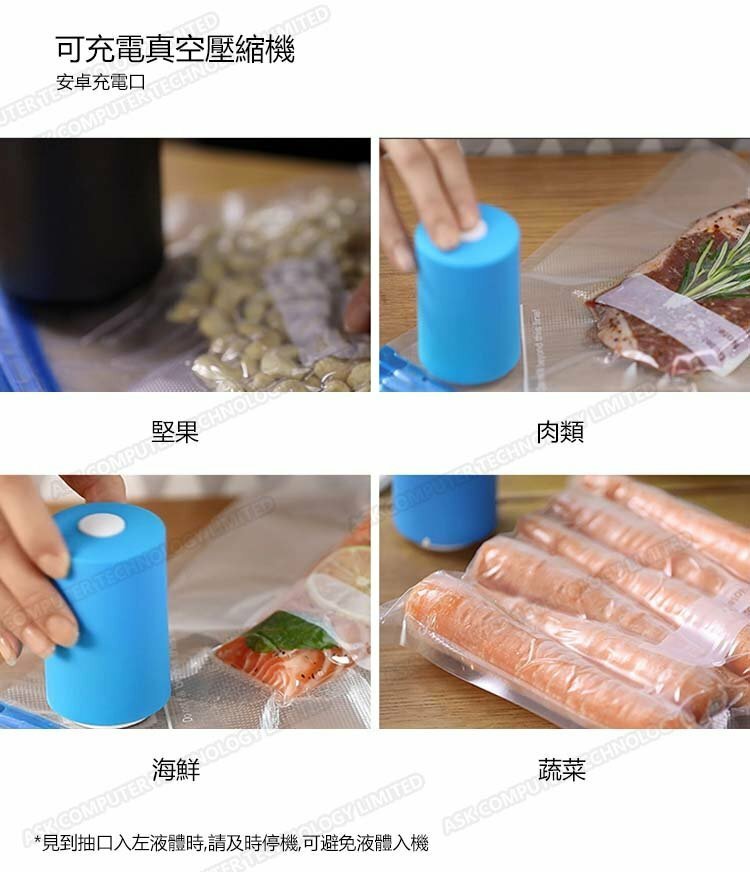 可充電真空壓縮機
安卓充電口

堅果

肉類

海鮮

蔬菜

*見到抽口入左液體時,請及時停機,可避免液體入機

ASK COMPUTER TECHNOLOGY LIMITED