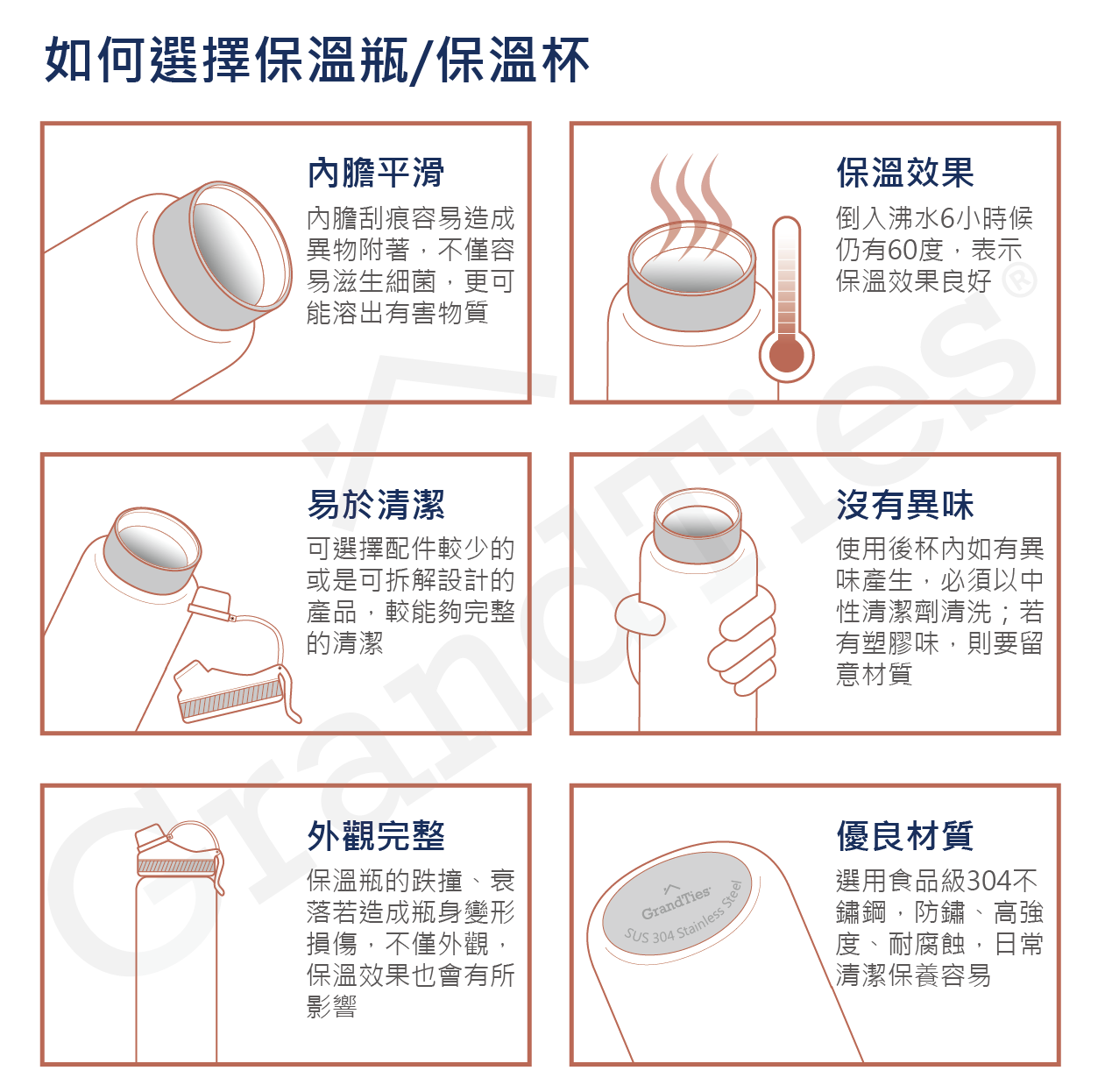 如何選擇保溫瓶/保溫杯

內膽平滑

內膽刮痕容易造成異物附著，不僅容易滋生細菌，更可能溶出有害物質

保溫效果

倒入沸水6小時候仍有60度，表示保溫效果良好

易於清潔

可選擇配件較少的或是可拆解設計的產品，較能夠完整的清潔

沒有異味

使用後杯內如有異味產生，必須以中性清潔劑清洗；若有塑膠味，則要留意材質

外觀完整

保溫瓶的跌撞、衰落若造成瓶身變形損傷，不僅外觀，保溫效果也會有所影響

優良材質

選用食品級304不鏽鋼，防鏽、高強度、耐腐蝕，日常清潔保養容易

GrandTies
SUS 304 Stainless Steel

GrandTies®